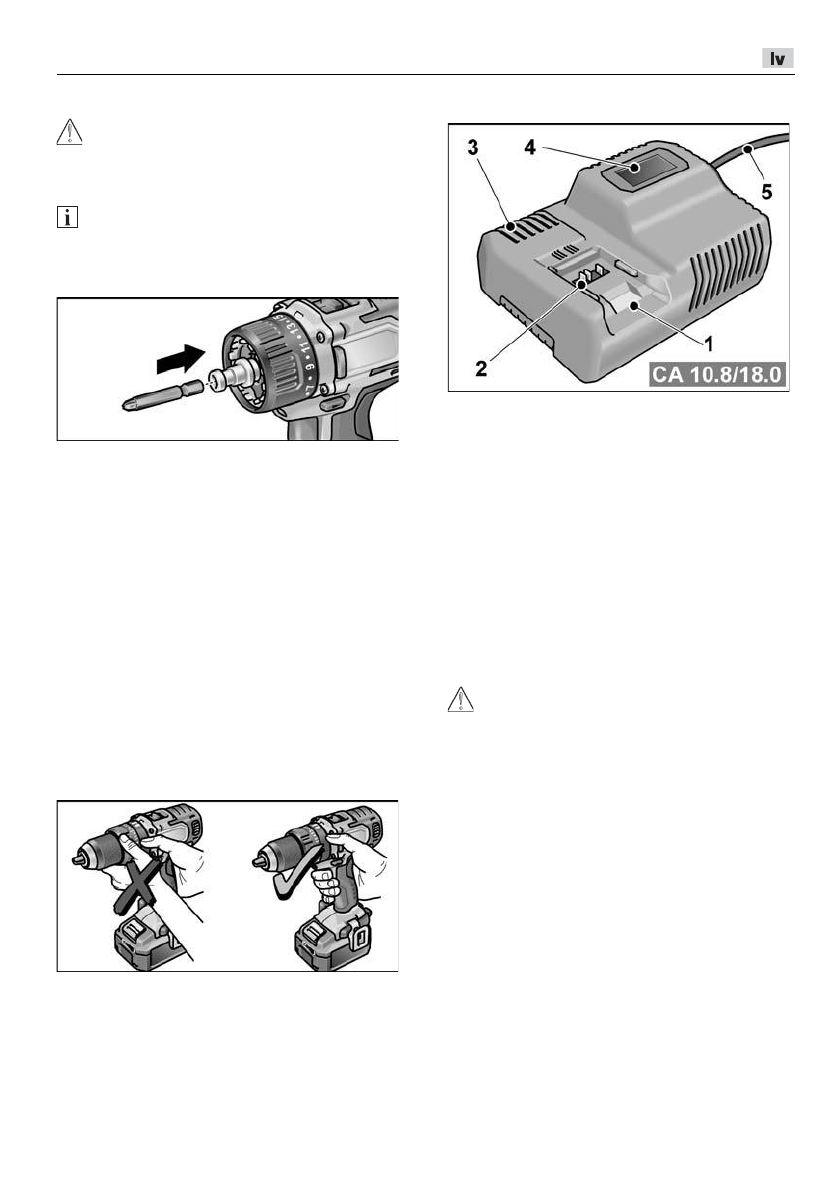 lv

3
4
5
2
1
CA 10.8/18.0