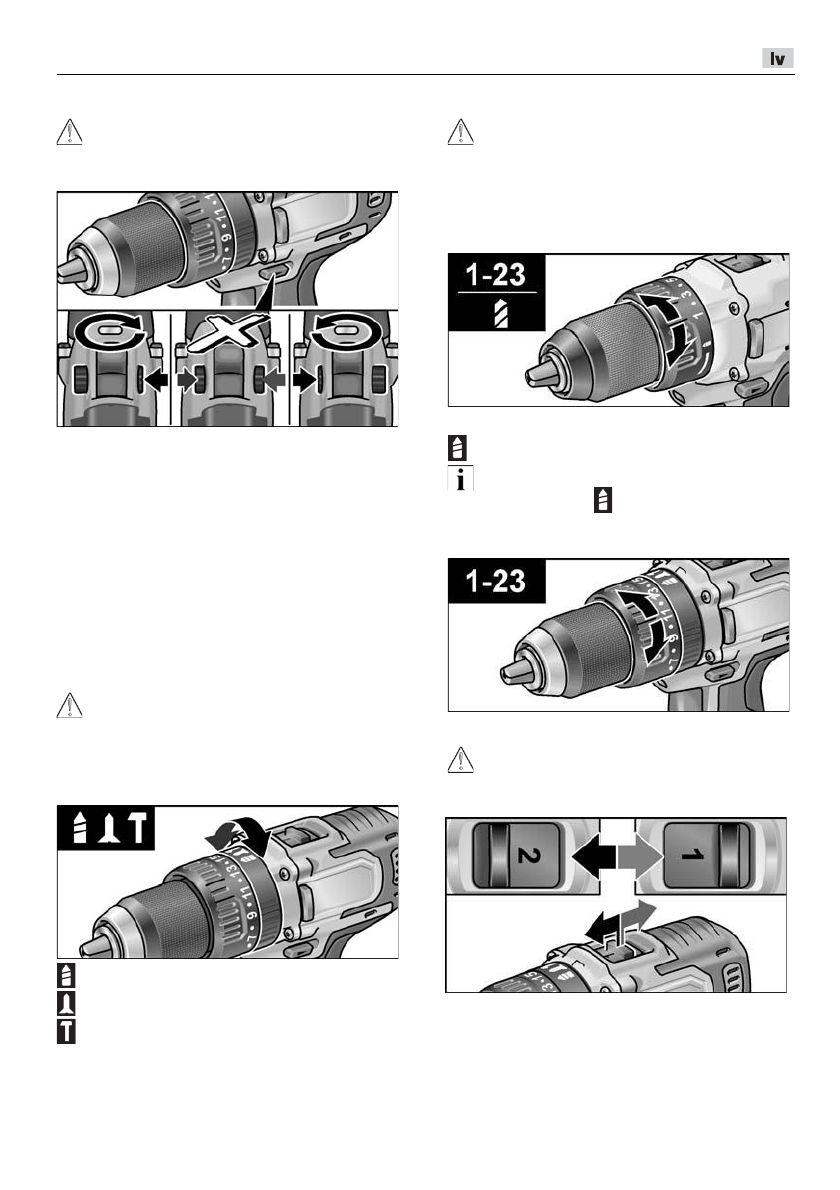 lv

1-23

1-23

2

1