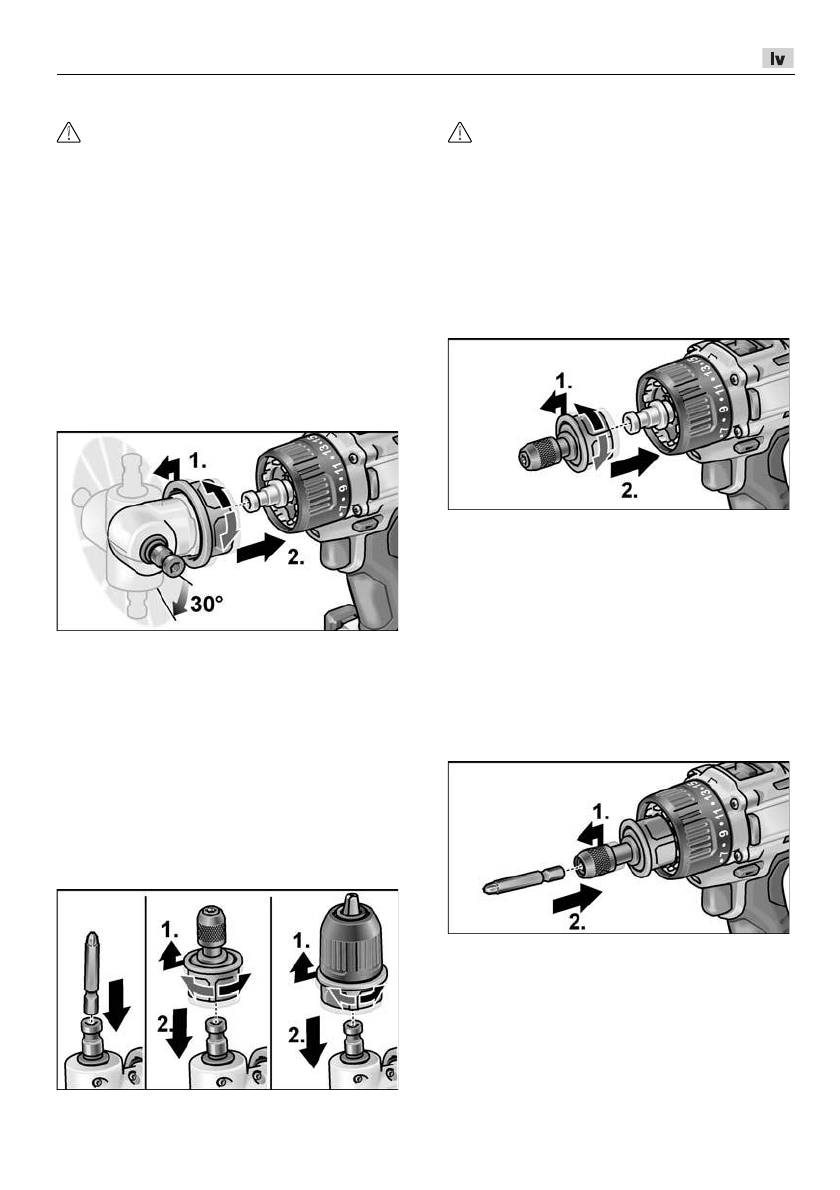 lv

1.
2.
30°

1.
2.

1.
2.
1.
2.

1.
2.