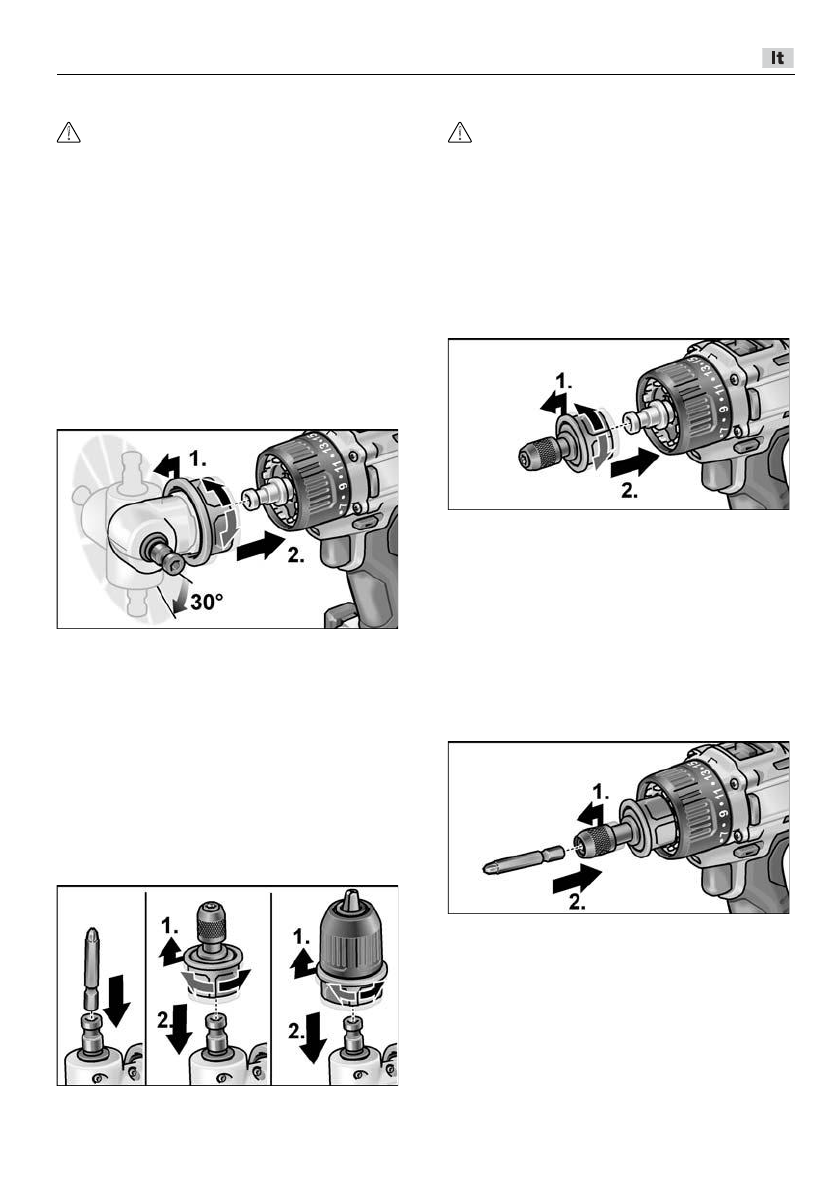 It

1.

2.

30°

1.

2.

1.

2.

1.

2.

1.

2.