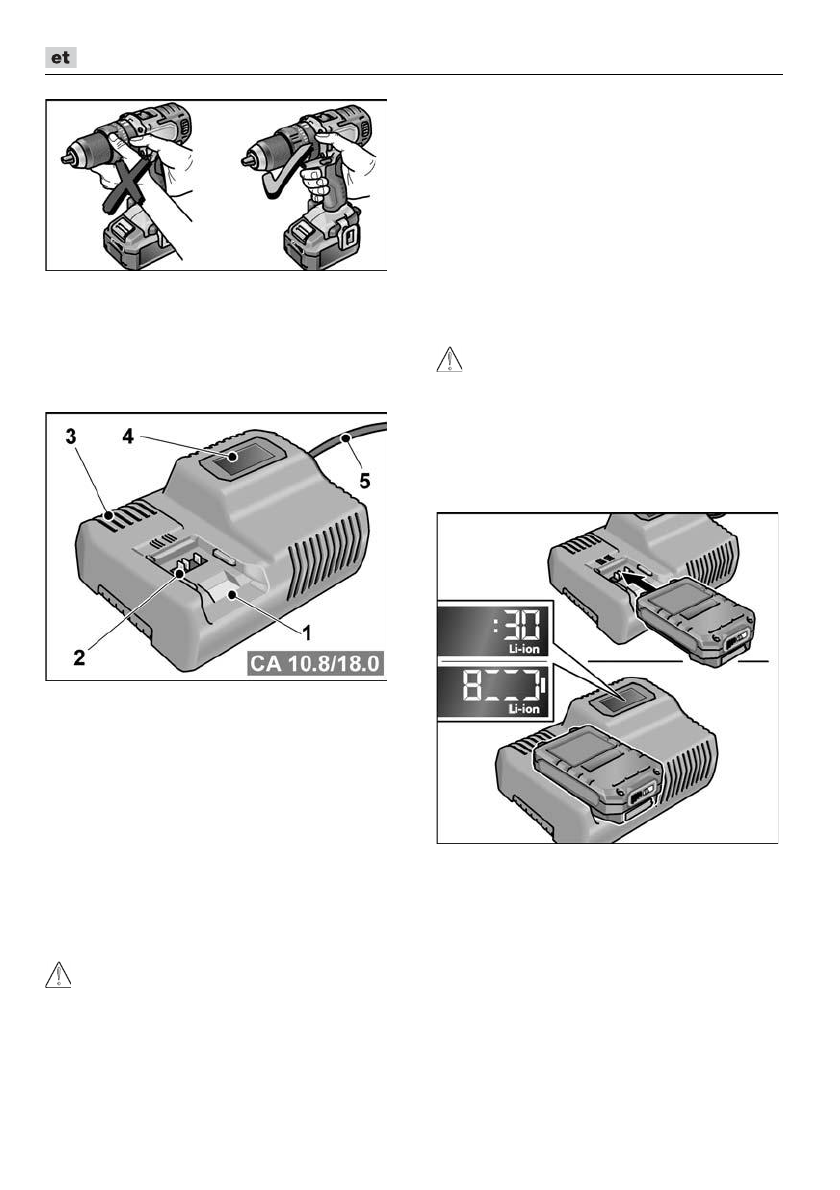 et

3
4
5
2
1
CA 10.8/18.0

:30
Li-ion
8
Li-ion