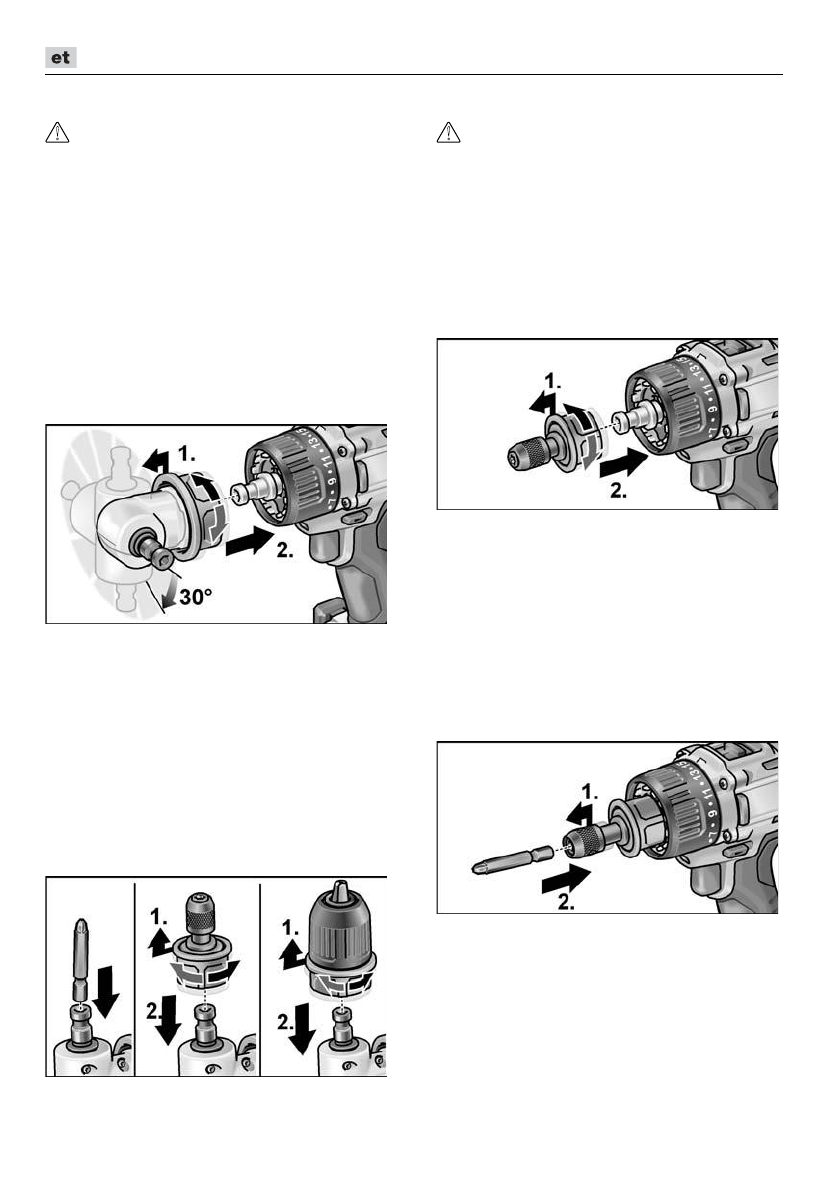 et

1.

2.

30°

1.

2.

1.

2.

1.

2.

1.

2.