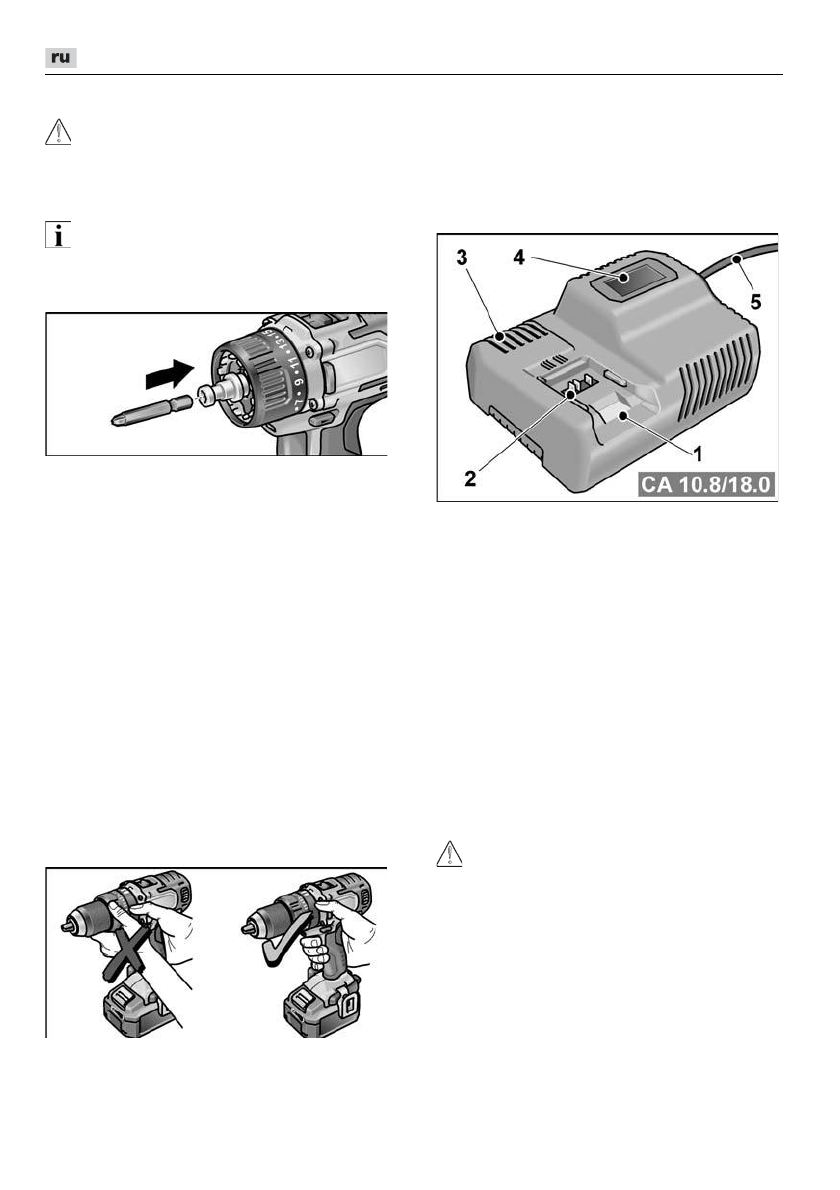 ru

3

4

5

2

1

CA 10.8/18.0