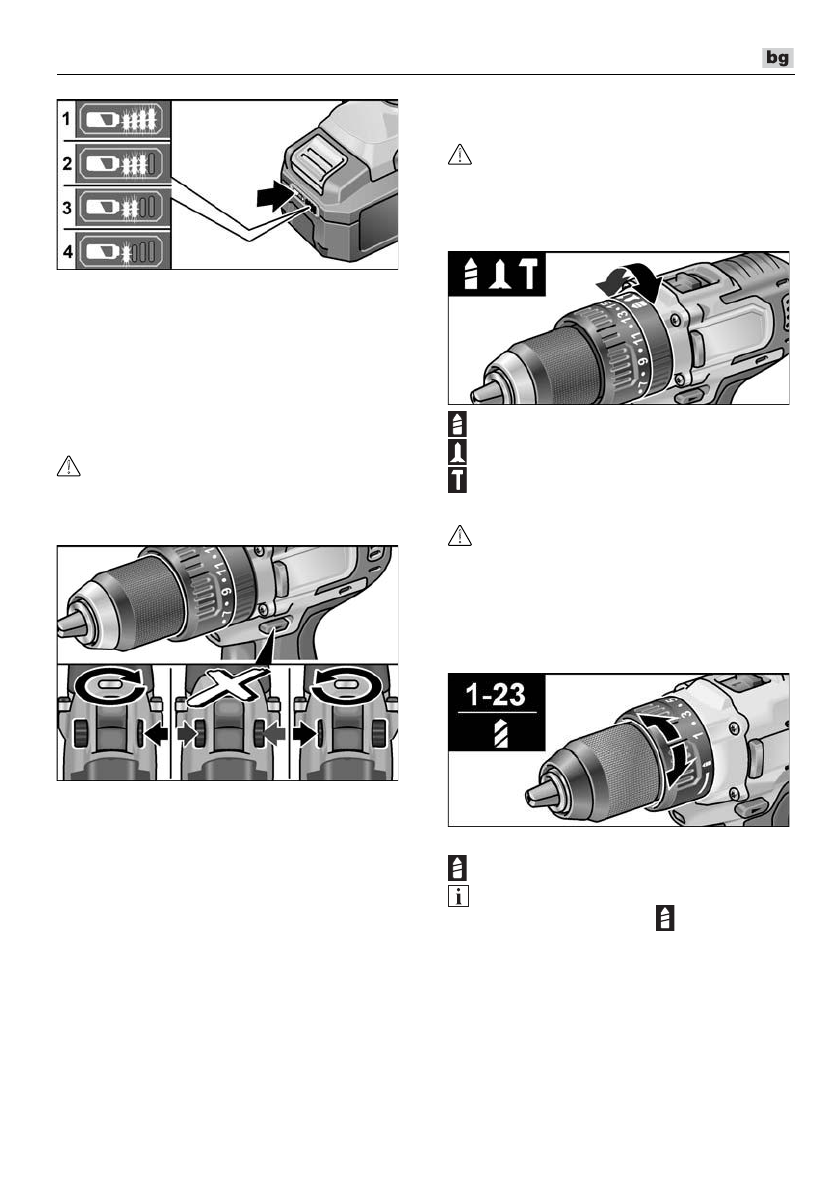 bg

1
2
3
4

1-23