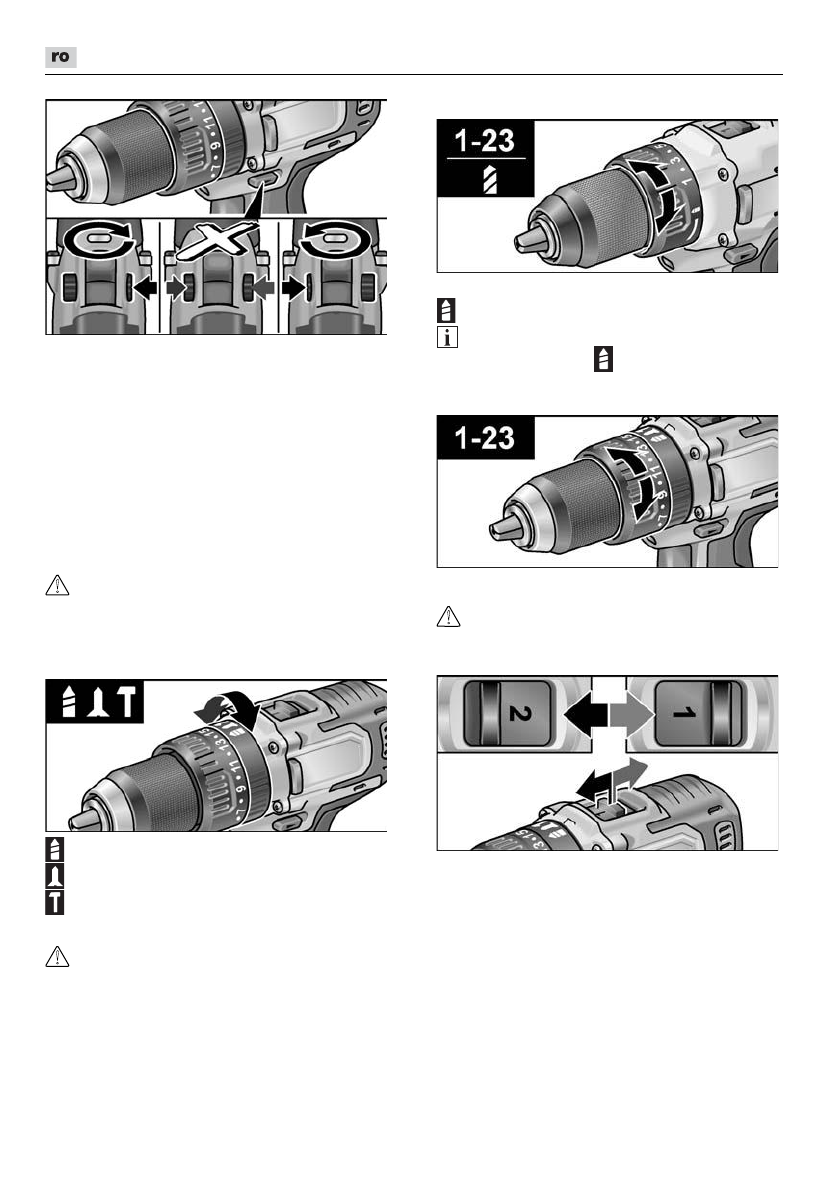 ro

1-23

1-23

2

1