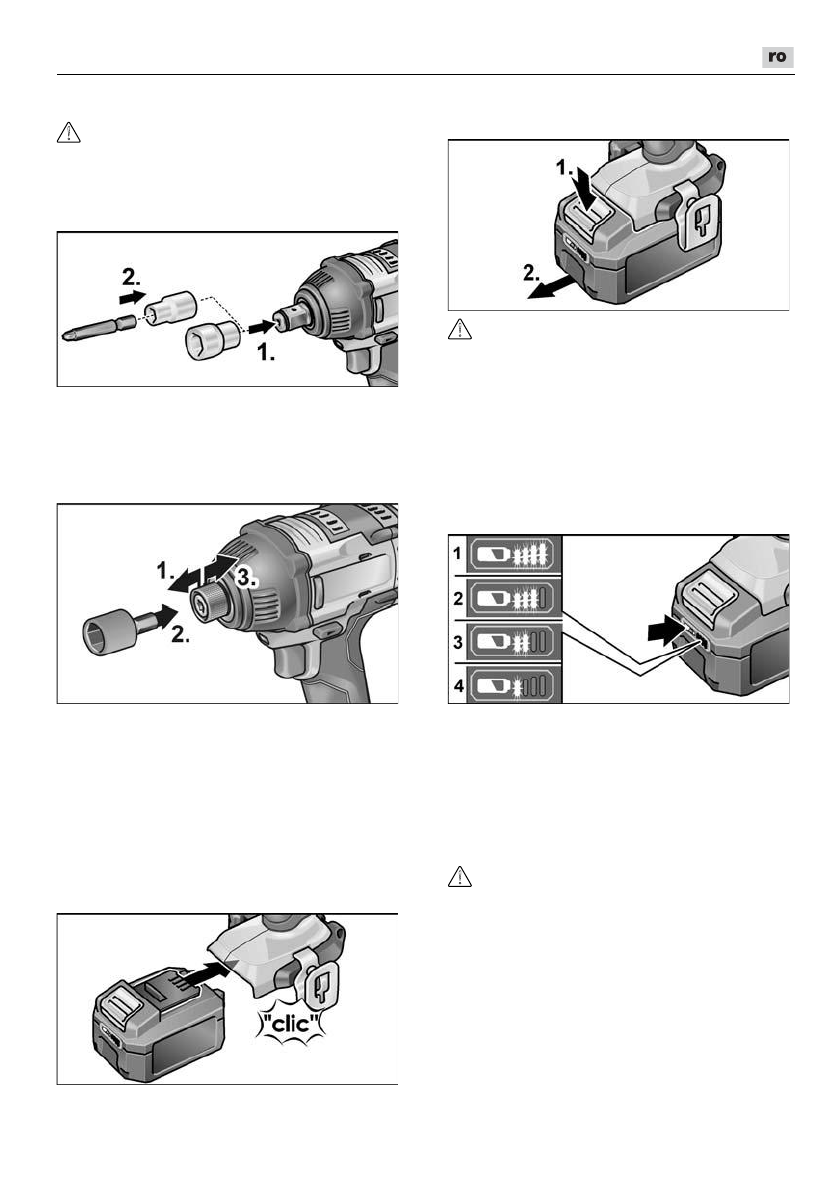 ro

2.

1.

1.

3.

2.

"clic"

1.

2.

1

2

3

4