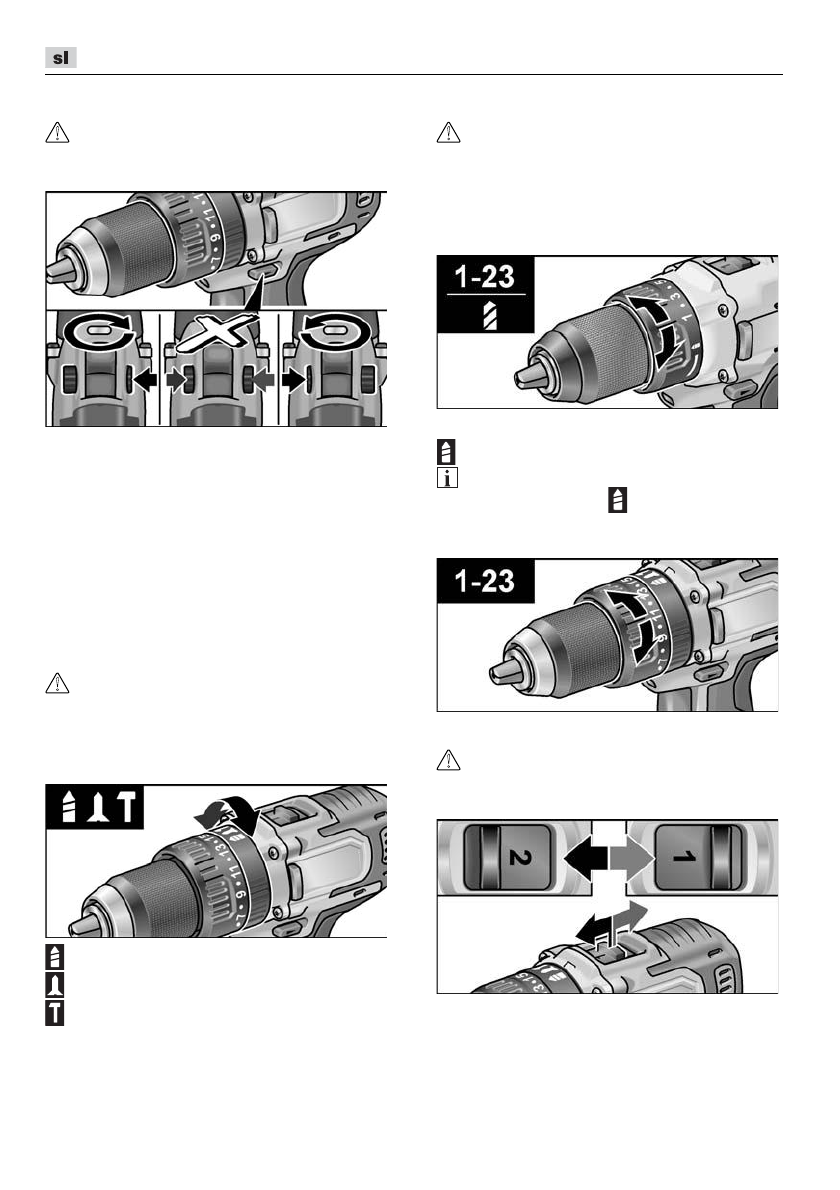 sl

1-23

1-23

2

1