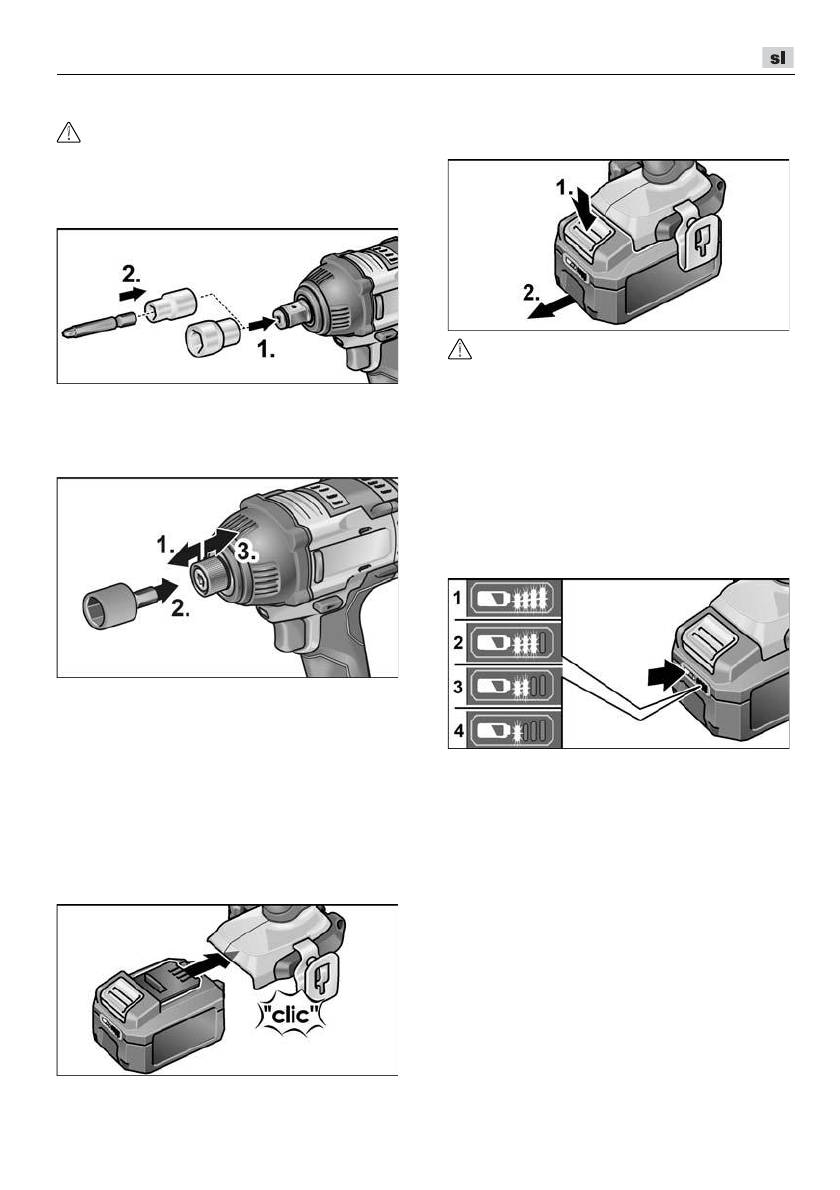 sl

2.

1.

1.

3.

2.

"clic"

1.

2.

1

2

3

4