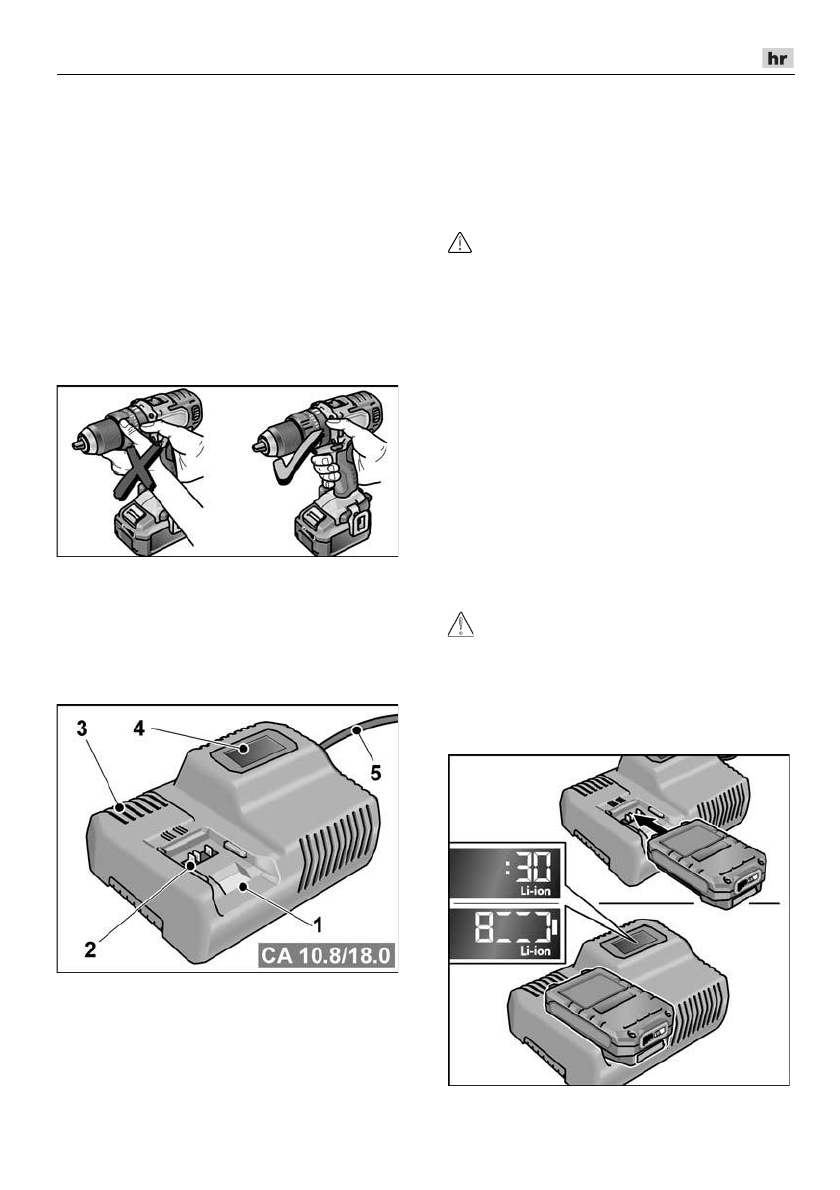 hr

3

4

5

2

1

CA 10.8/18.0

:30
Li-ion

8
Li-ion