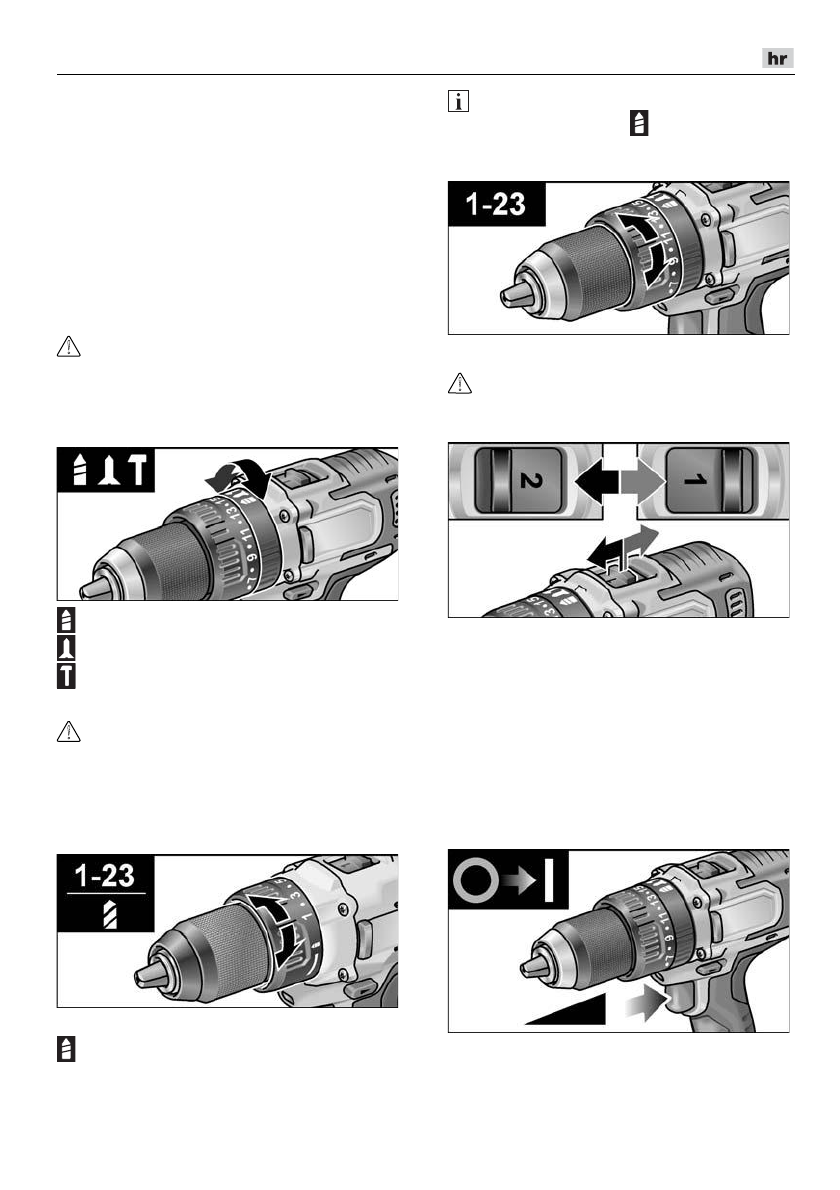 hr

1-23

2

1

1-23

1-23