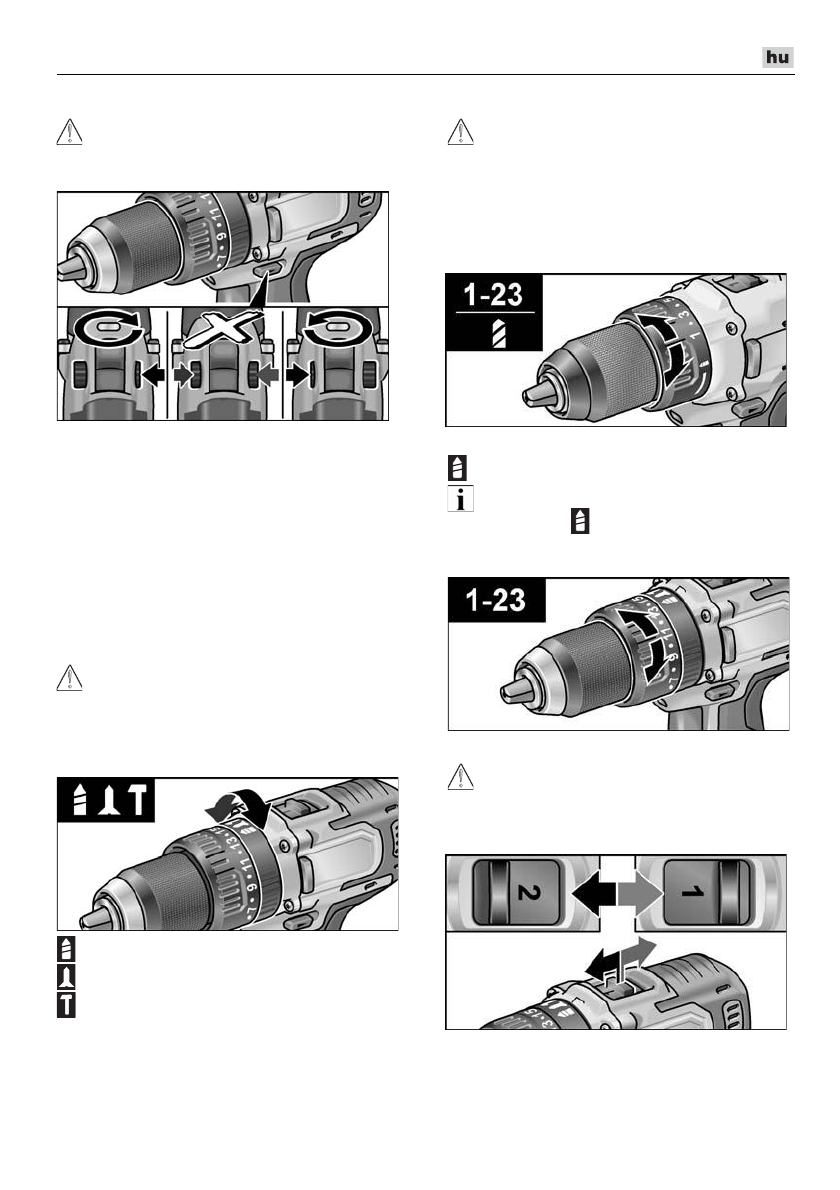 hu

1-23

1-23

2

1