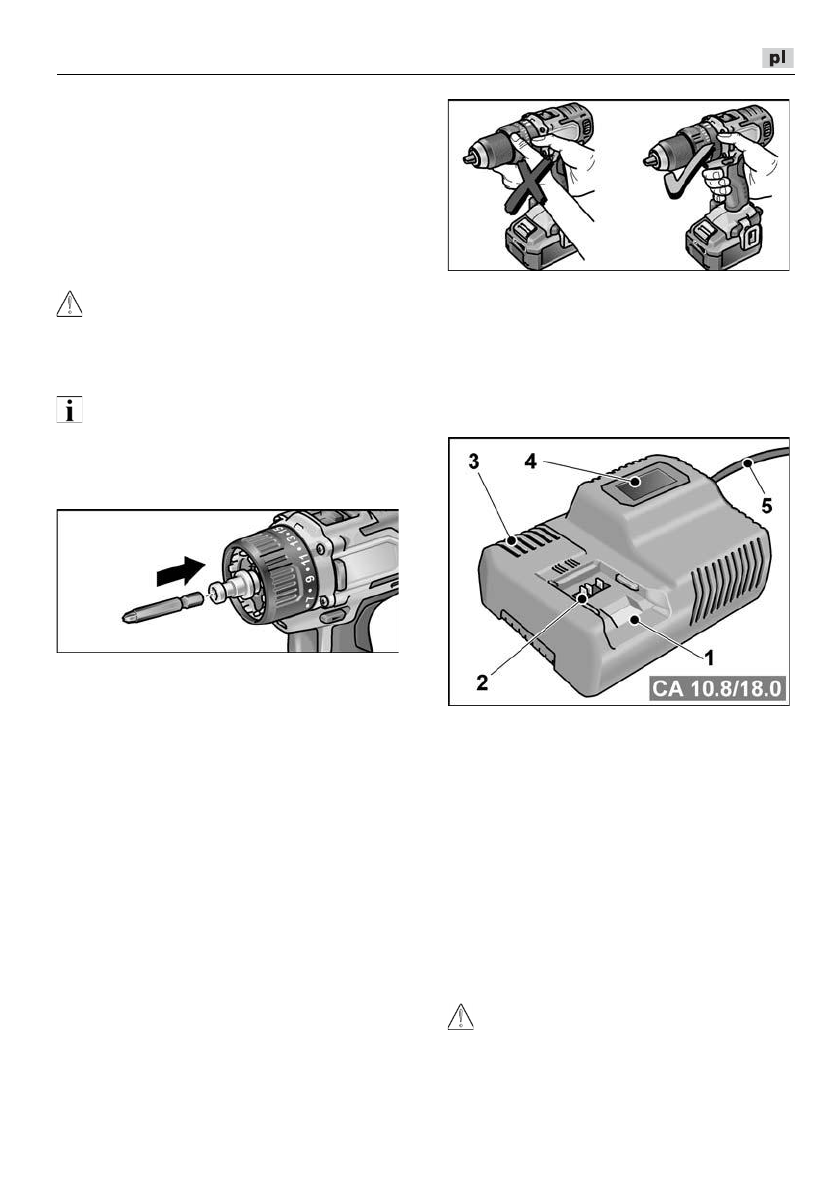 pl

3

4

5

2

1

CA 10.8/18.0