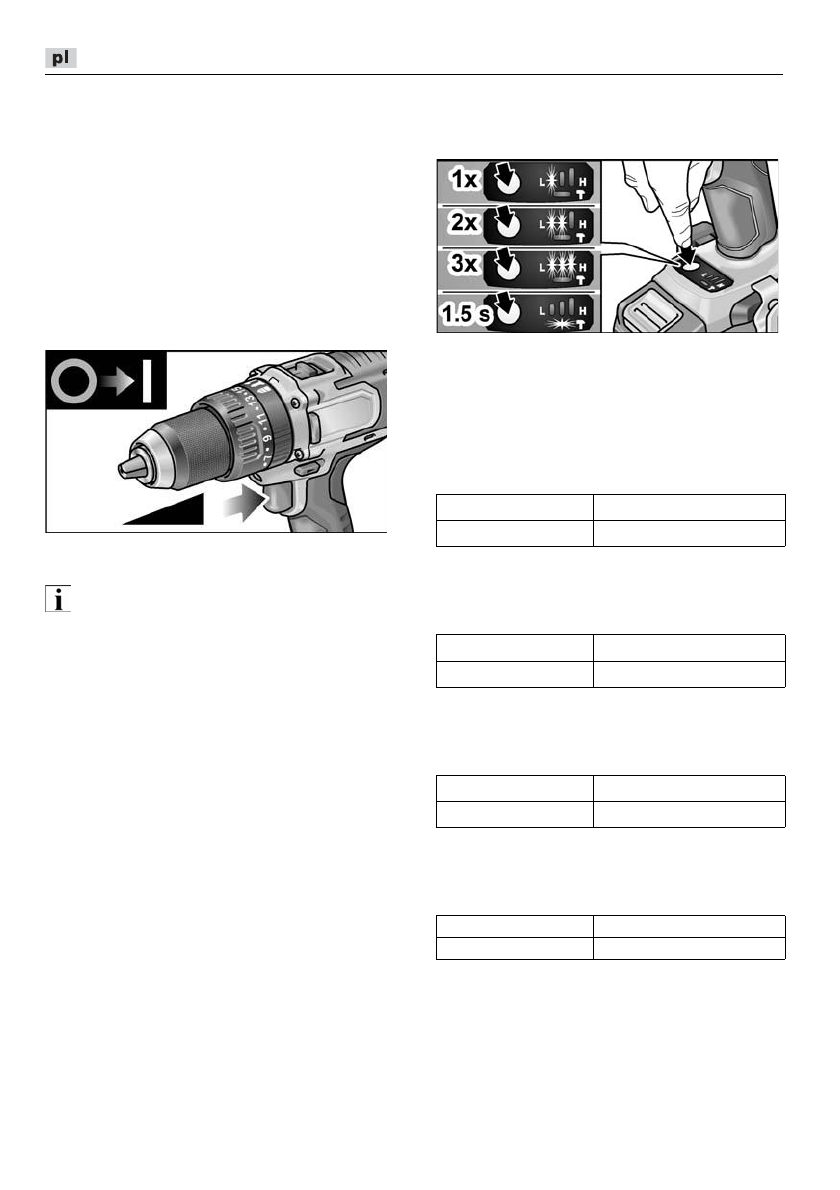 pl

1x L H
2x L H
3x L H
1.5 s L H