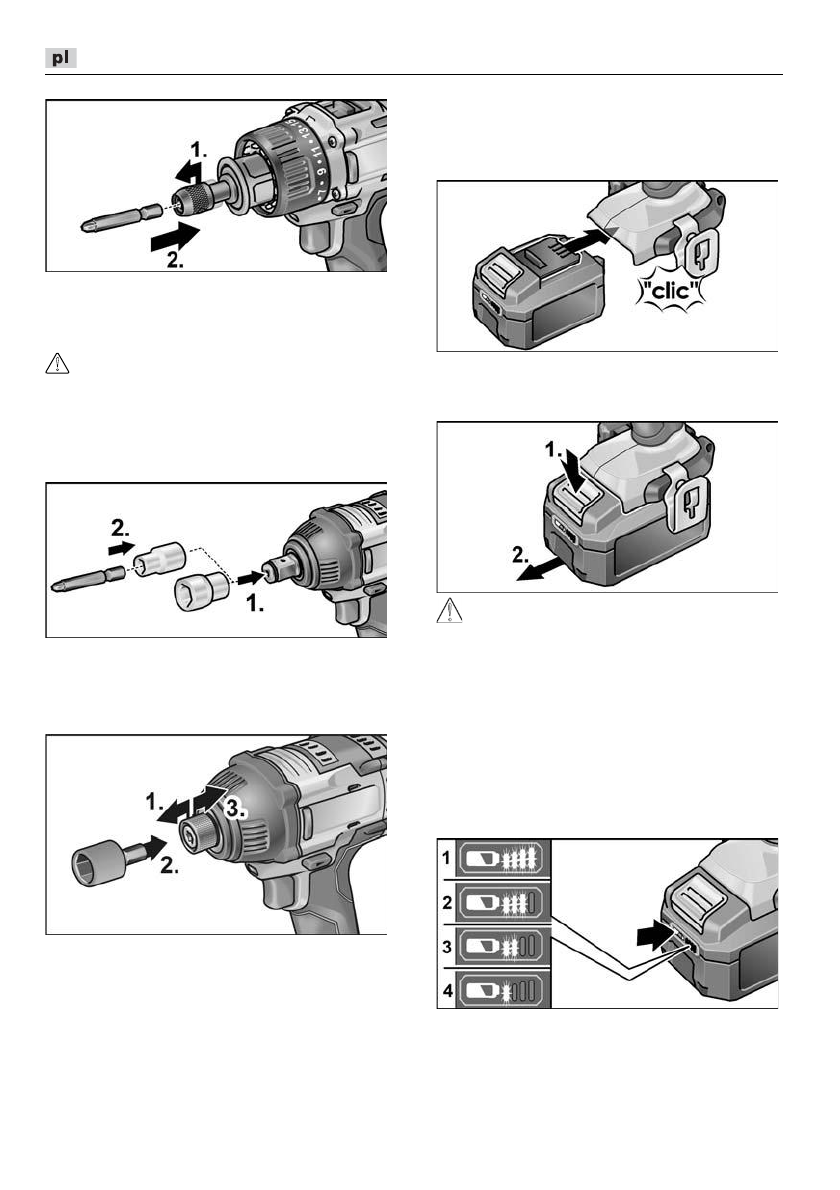 pl

1.

2.

13 11 9 7

2.

1.

1.

3.

2.

"clic"

1.

2.

1

2

3

4