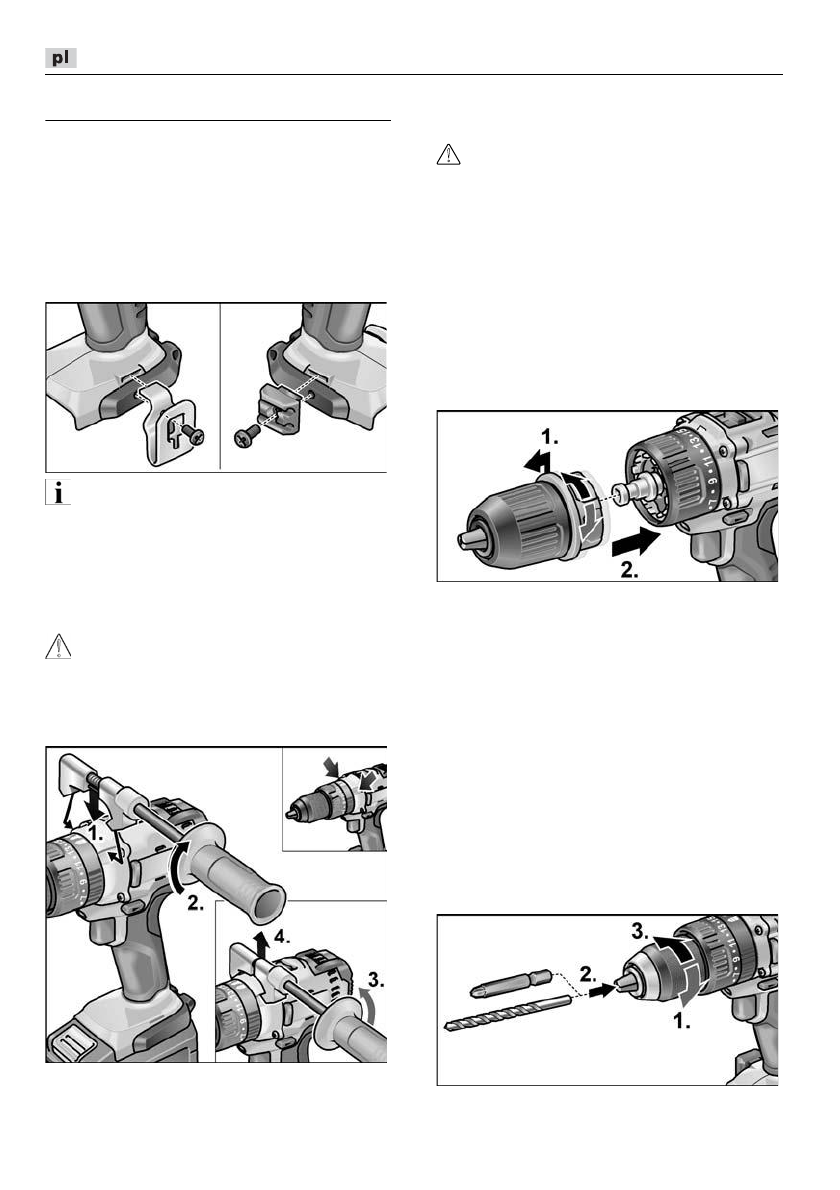 pl

1.
2.
1.
2.
4.
3.
3.
2.
1.