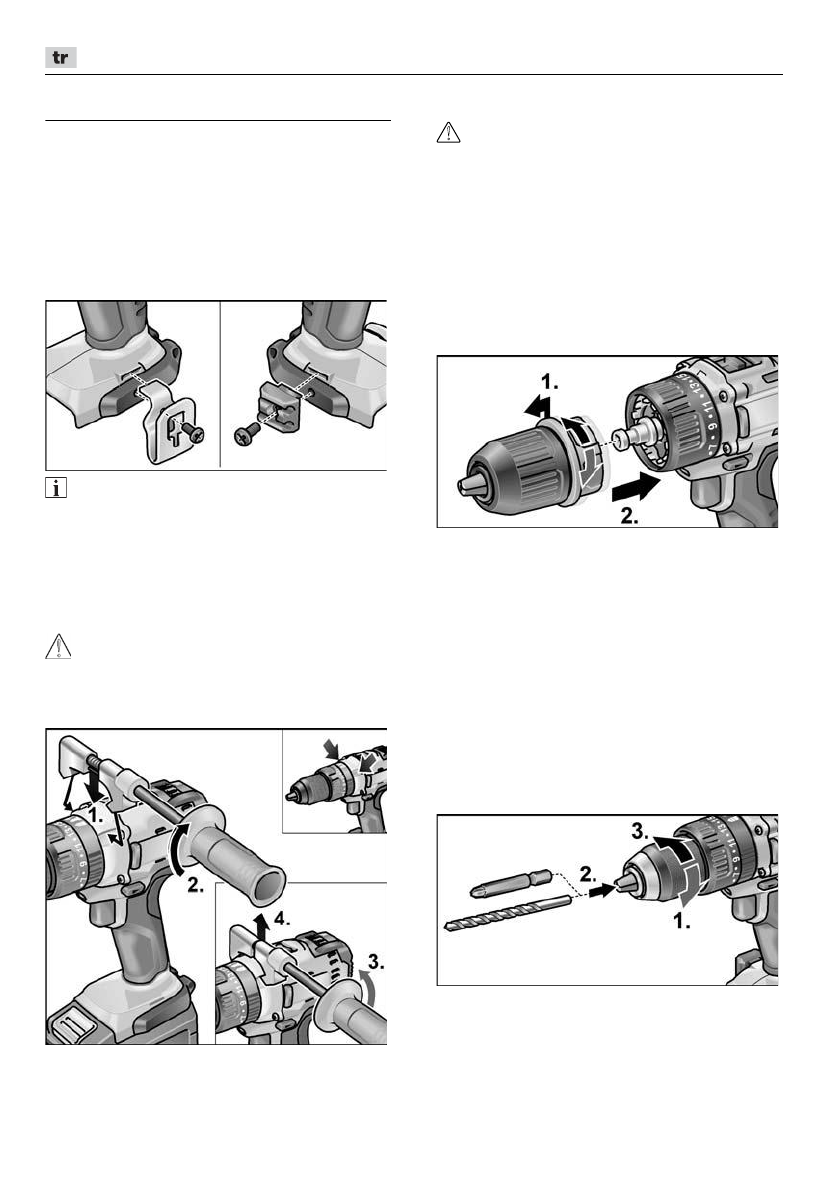 tr

1.

2.

1.

2.

4.

3.

3.

2.

1.