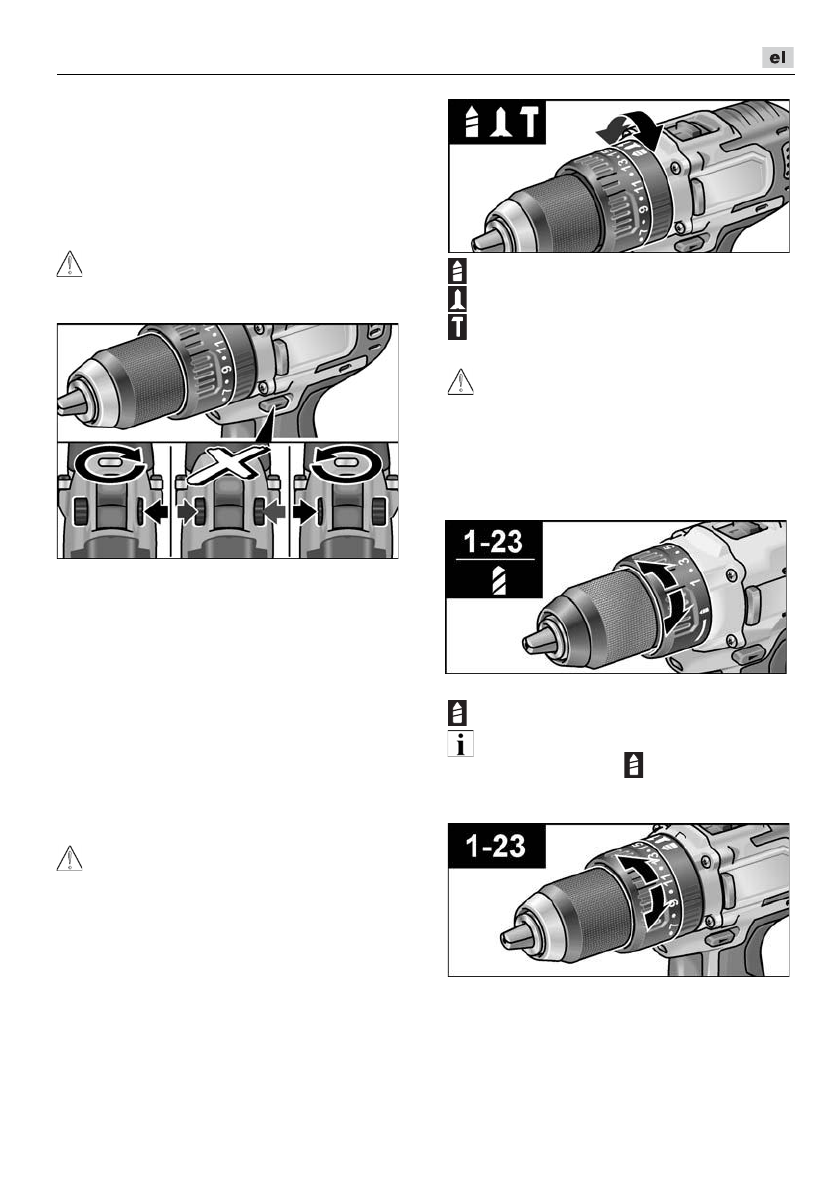 el

1-23

1-23