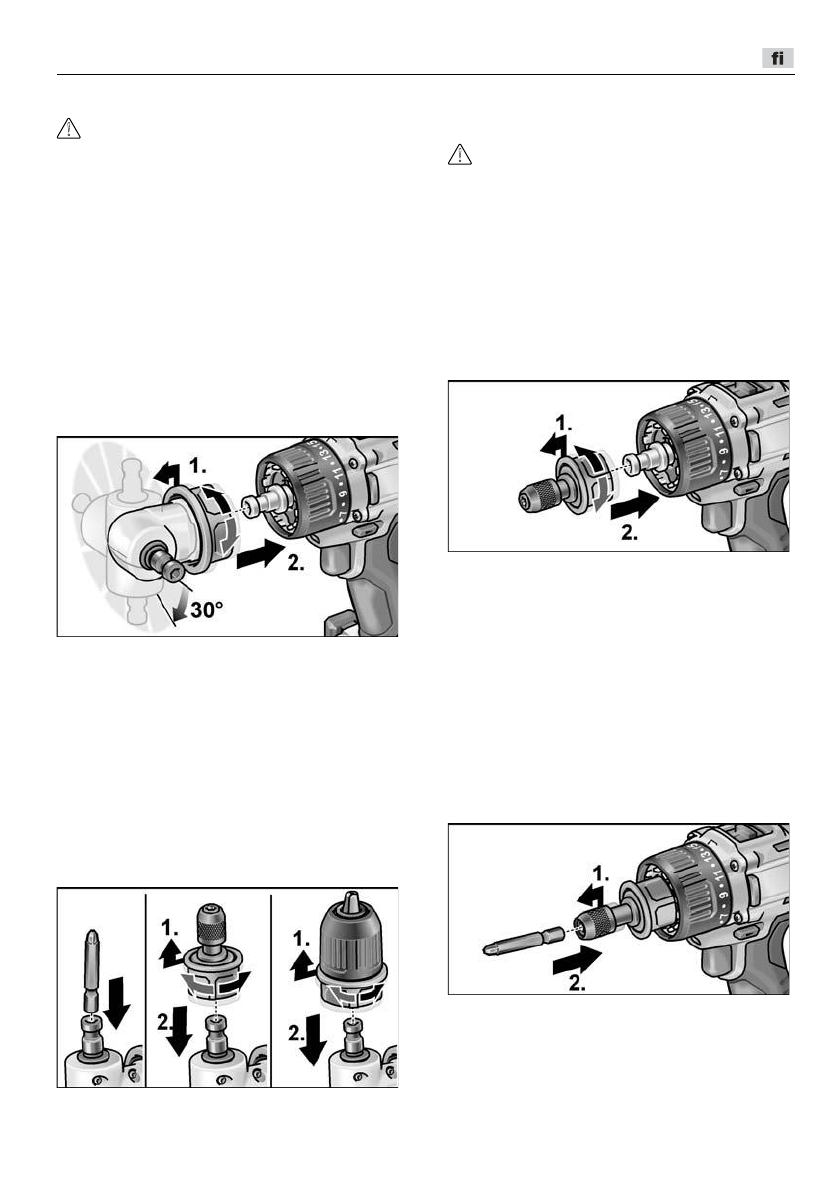 fi

1.
2.
30°

1.
2.

1.
2.

1.
2.

1.
2.