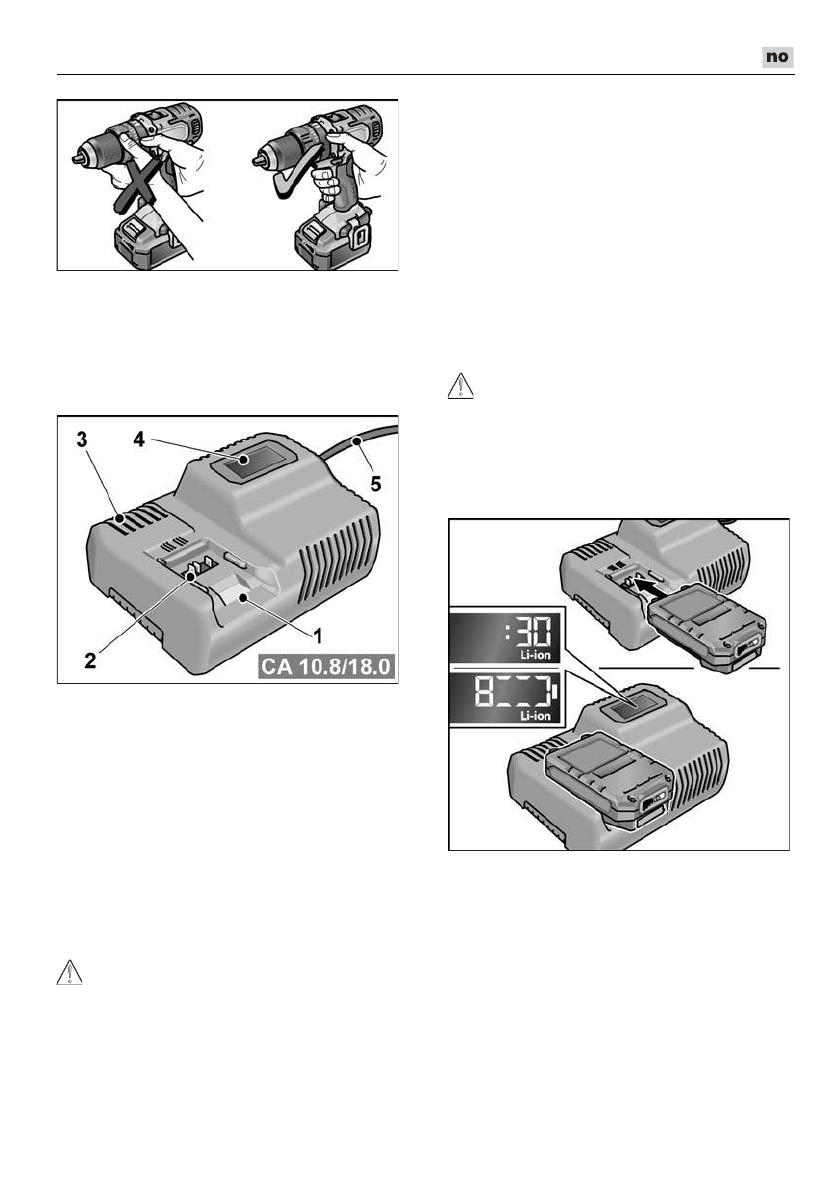 no

3
4
5
2
1
CA 10.8/18.0

:30
Li-ion
8
Li-ion