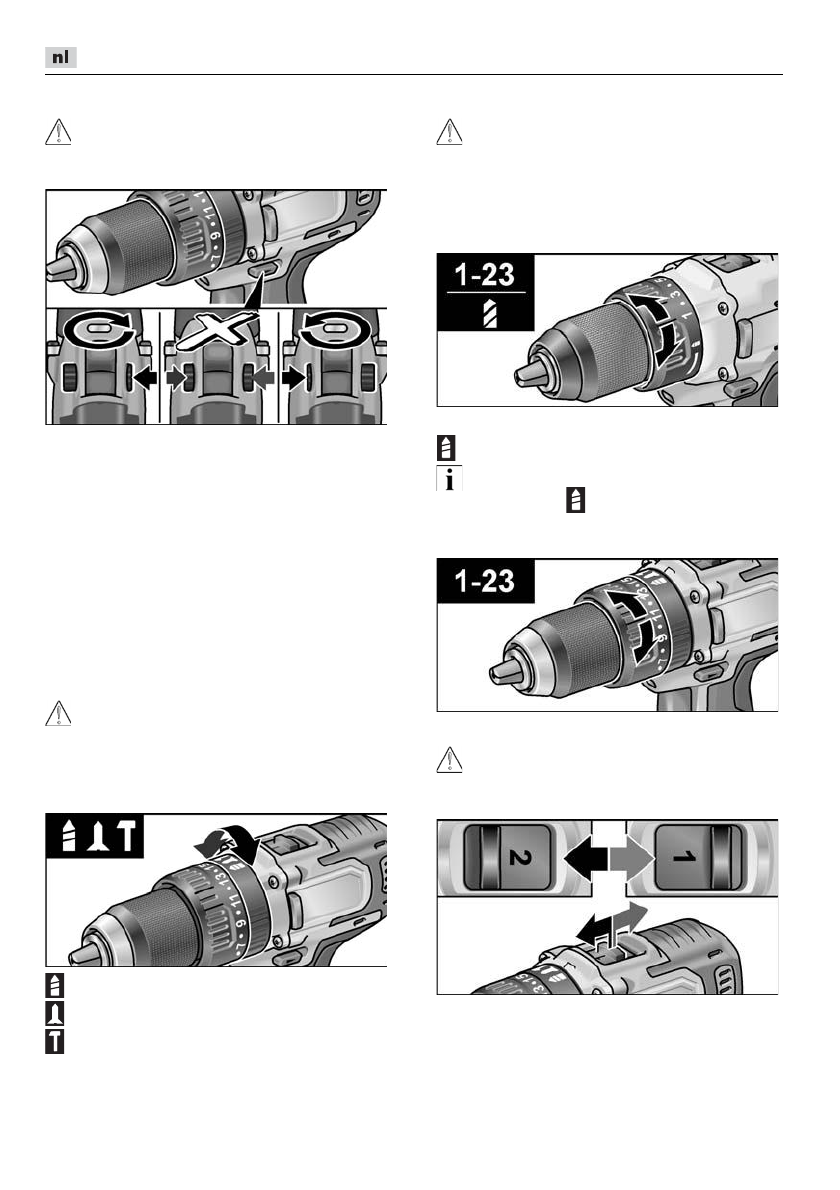 nl

1-23

1-23

2

1