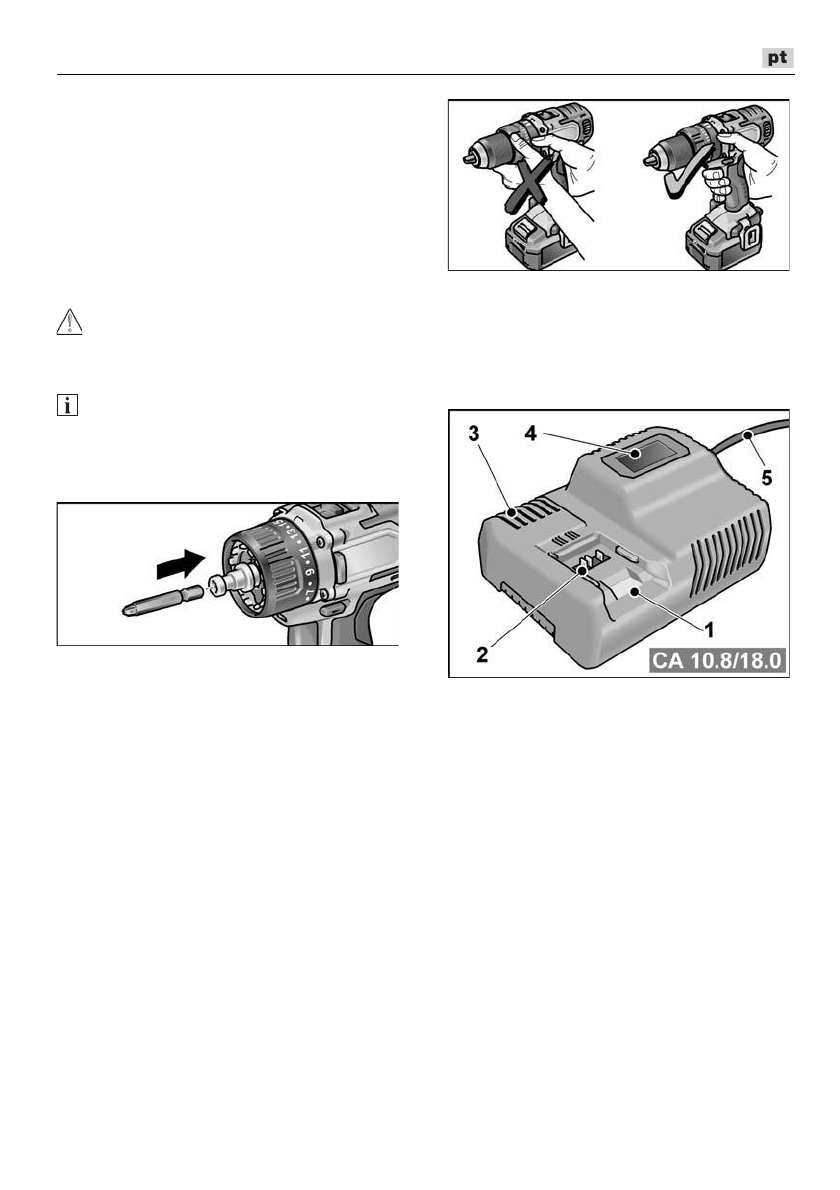 pt

3

4

5

2

1

CA 10.8/18.0