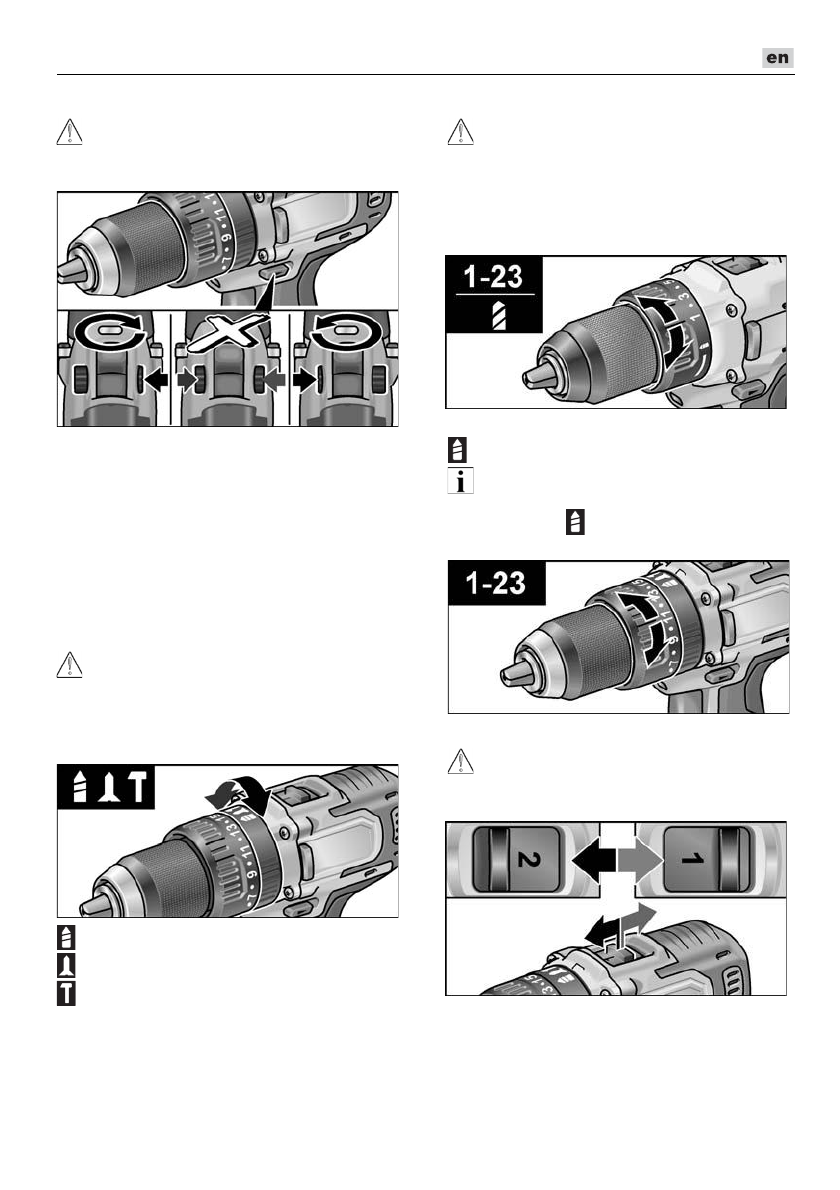 en

1-23

1-23

2

1