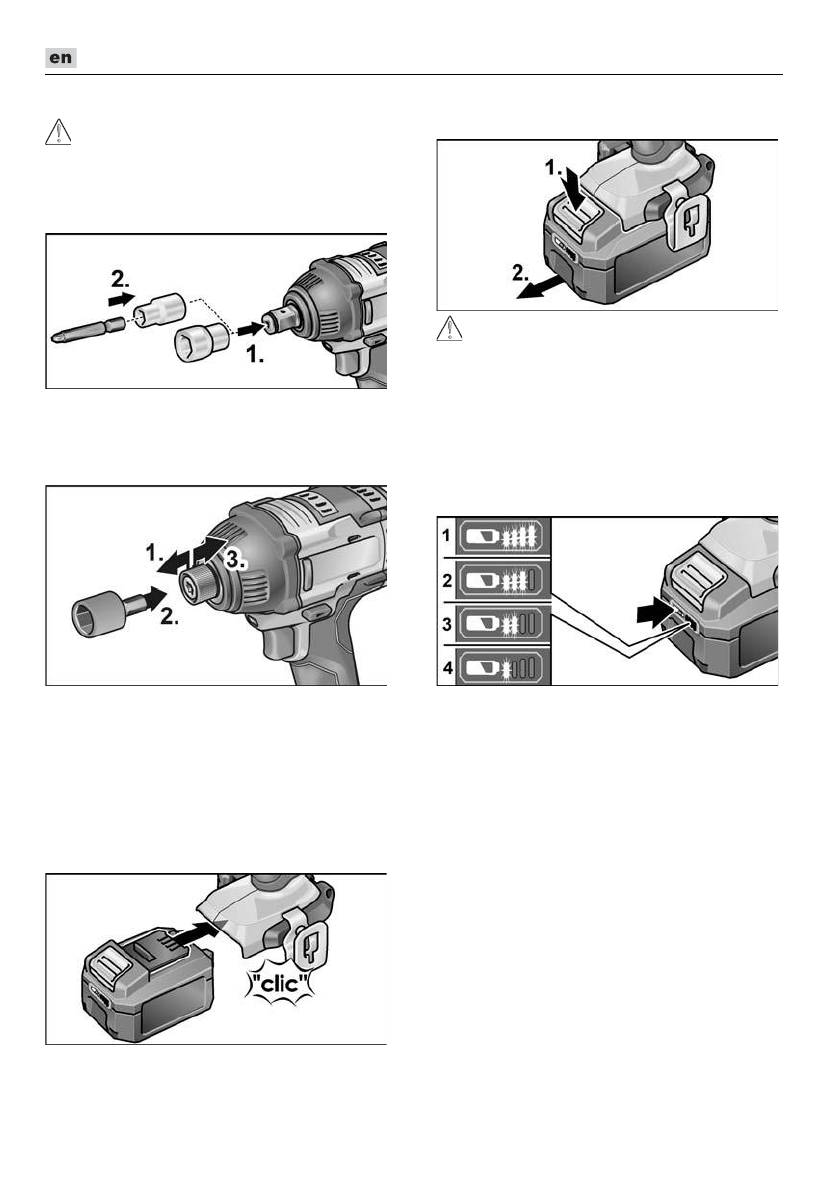 en

2.

1.

1.

3.

2.

"clic"

1.

2.

1

2

3

4