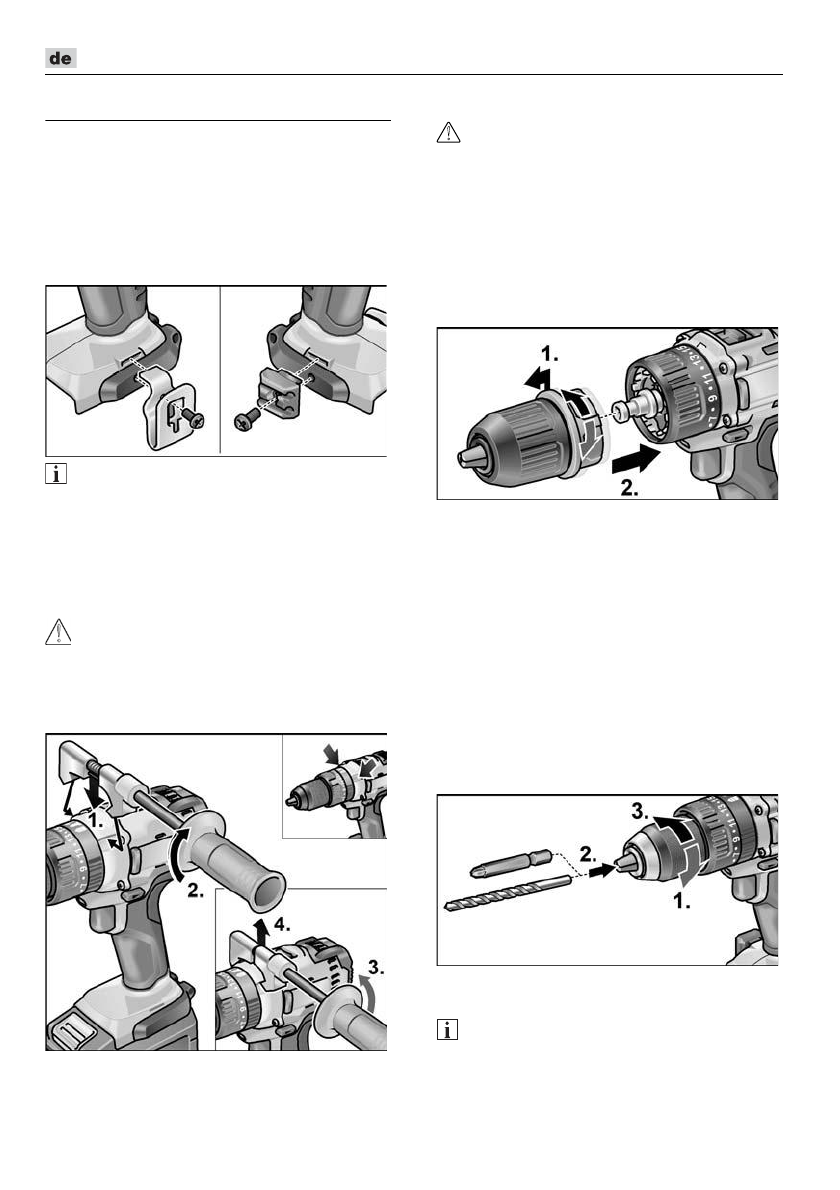 de

1.

2.

1.

2.

4.

3.

3.

2.

1.