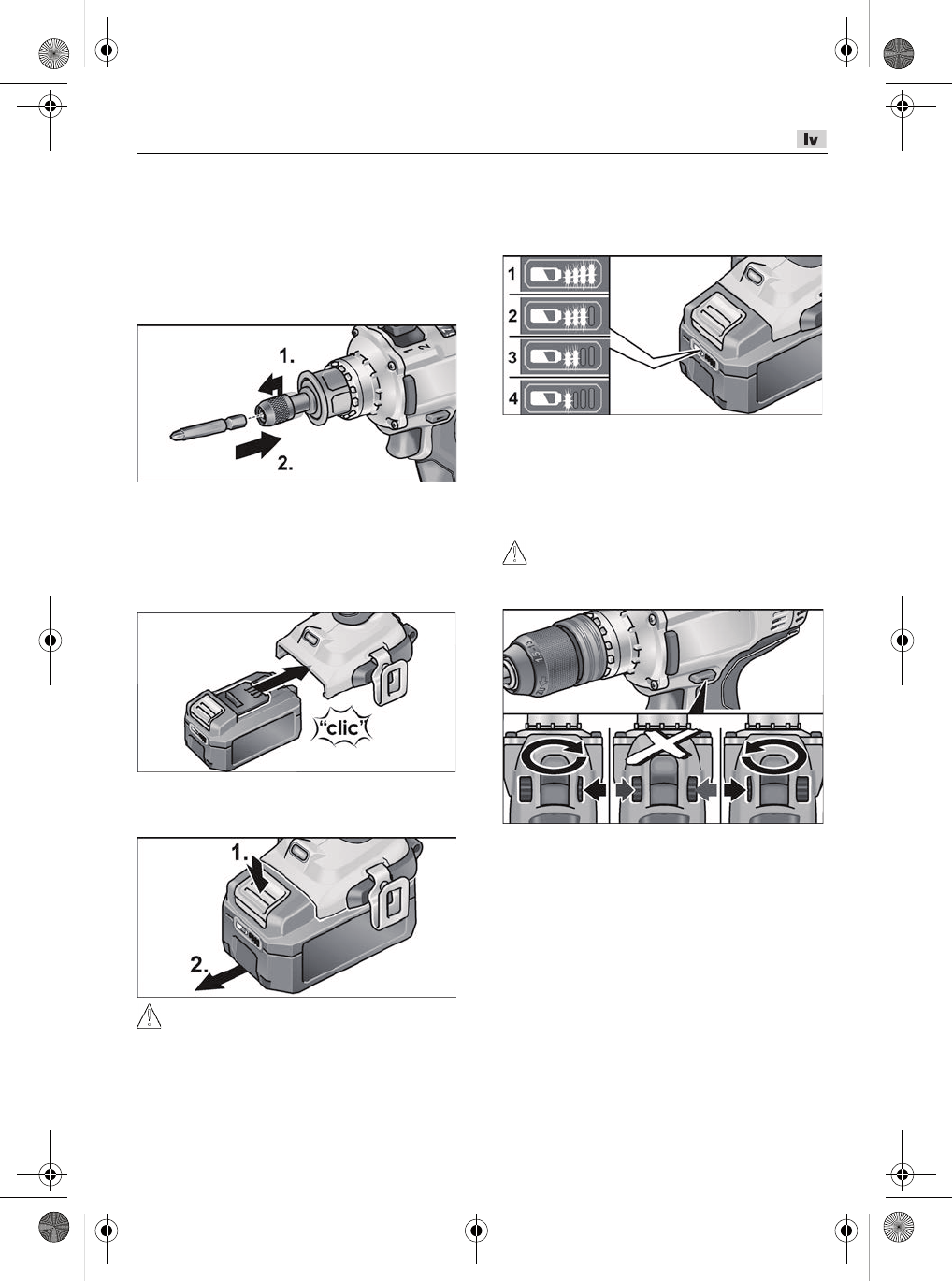 lv

1.

2.

"clic"

1.

2.

1

2

3

4