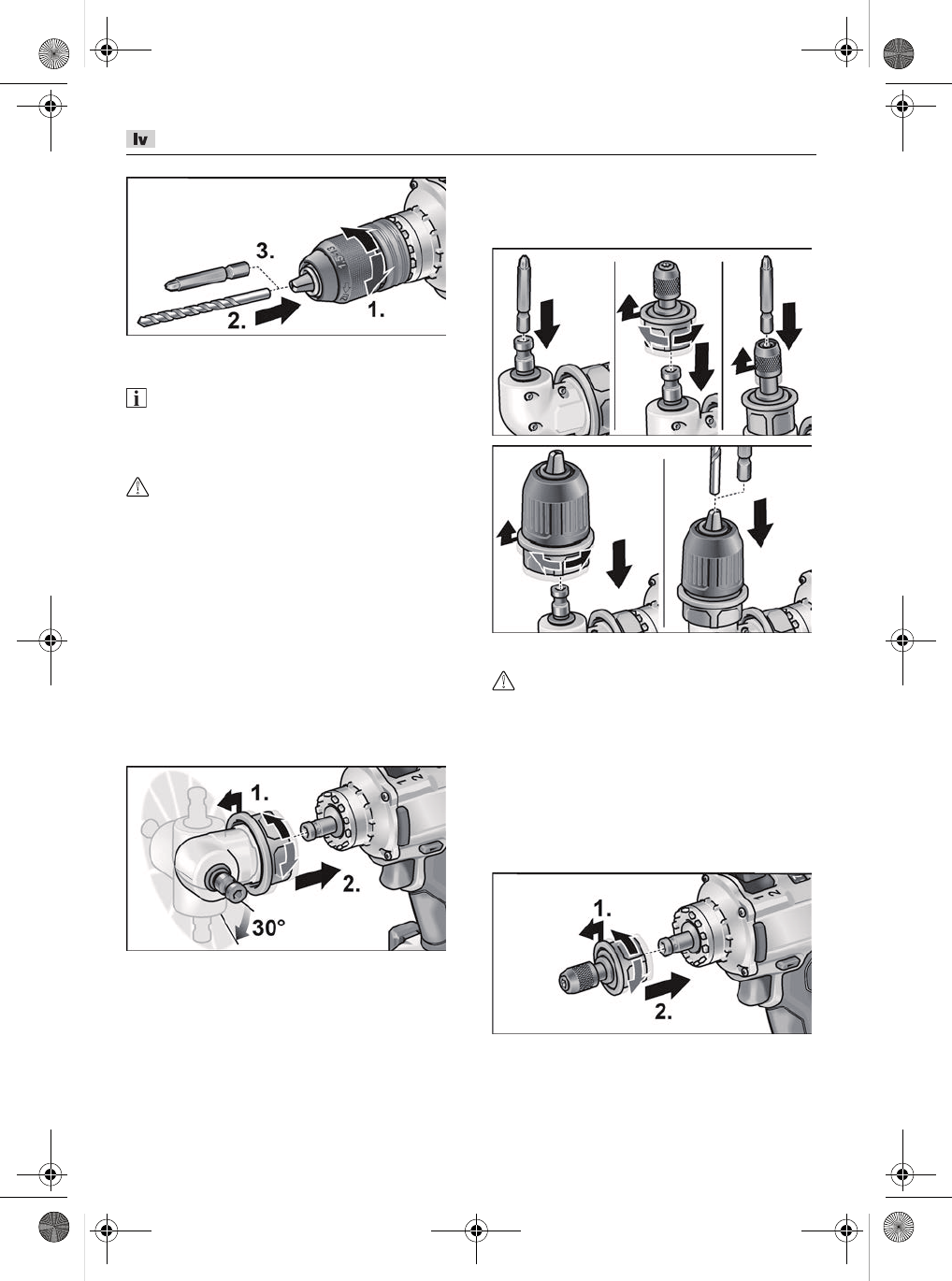 lv

3.

2.

1.

1.

2.

30°

1.

2.