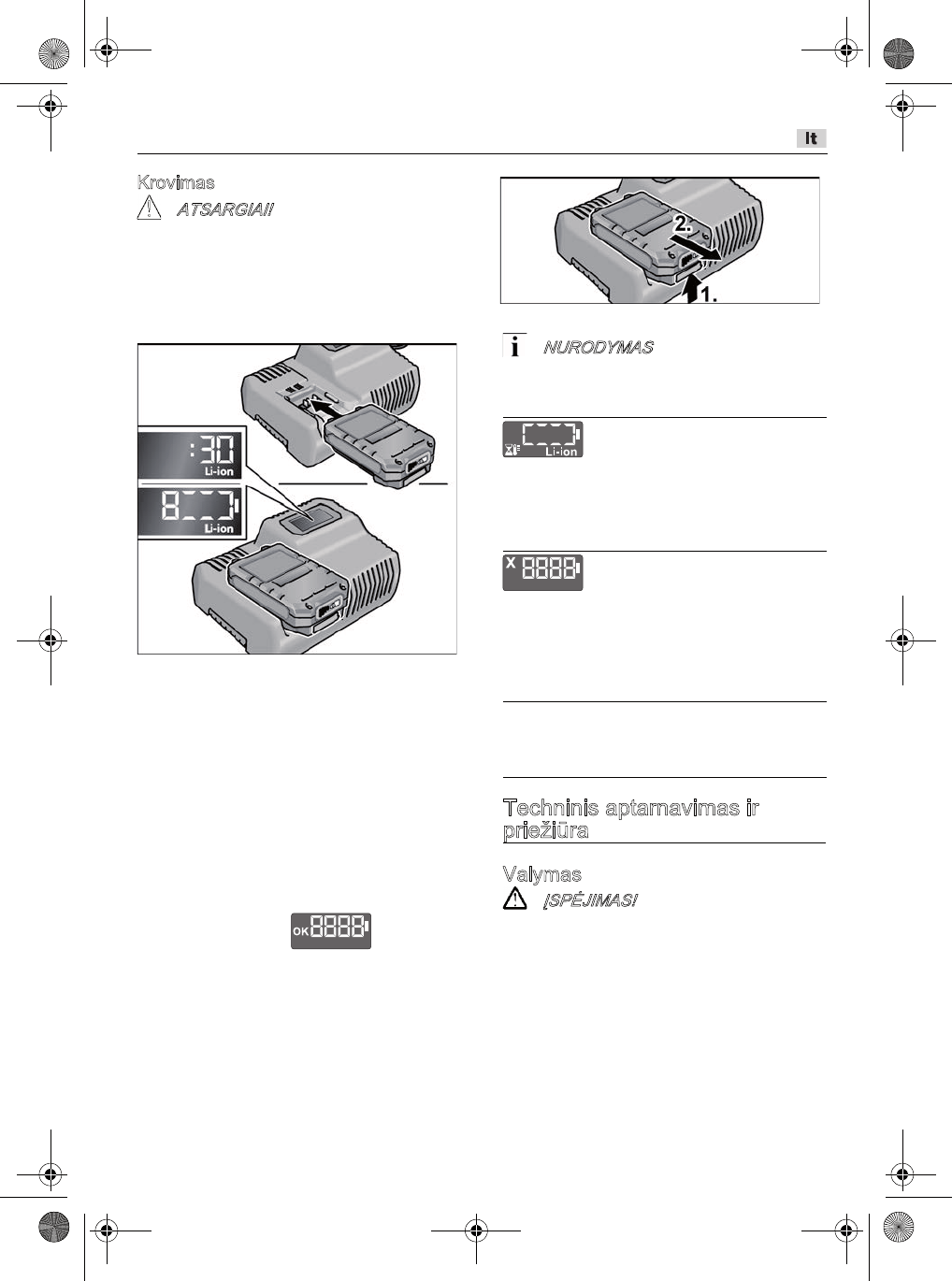 lt

Krovimas

ATSARGIAI!

:30
Li-ion

8
Li-ion

OK 8888

2.

1.

NURODYMAS

Li-ion

X 8888

Techninis aptarnavimas ir priežiūra

Valymas

ĮSPĖJIMAS!