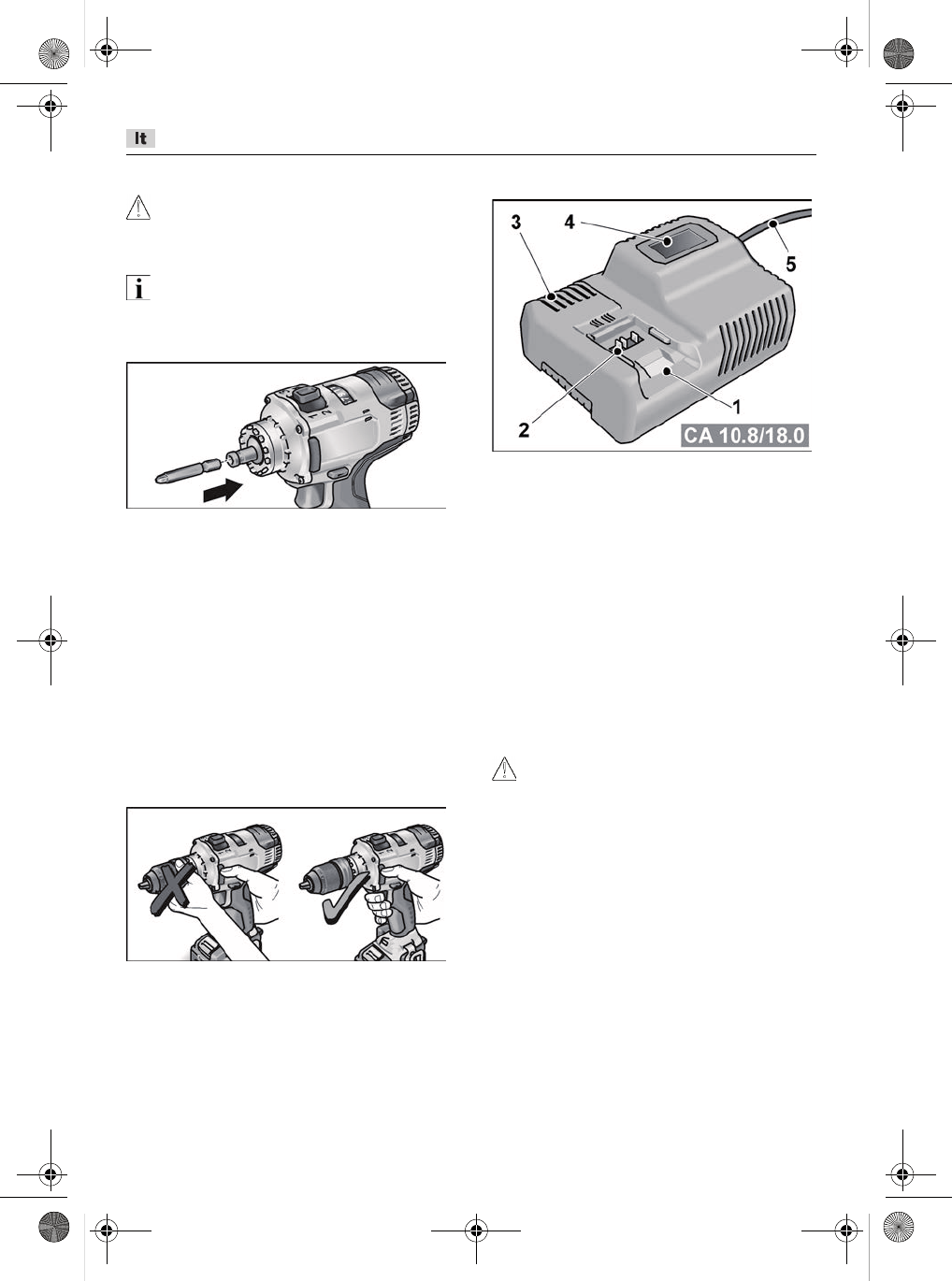 It

3
4
5
2
1
CA 10.8/18.0