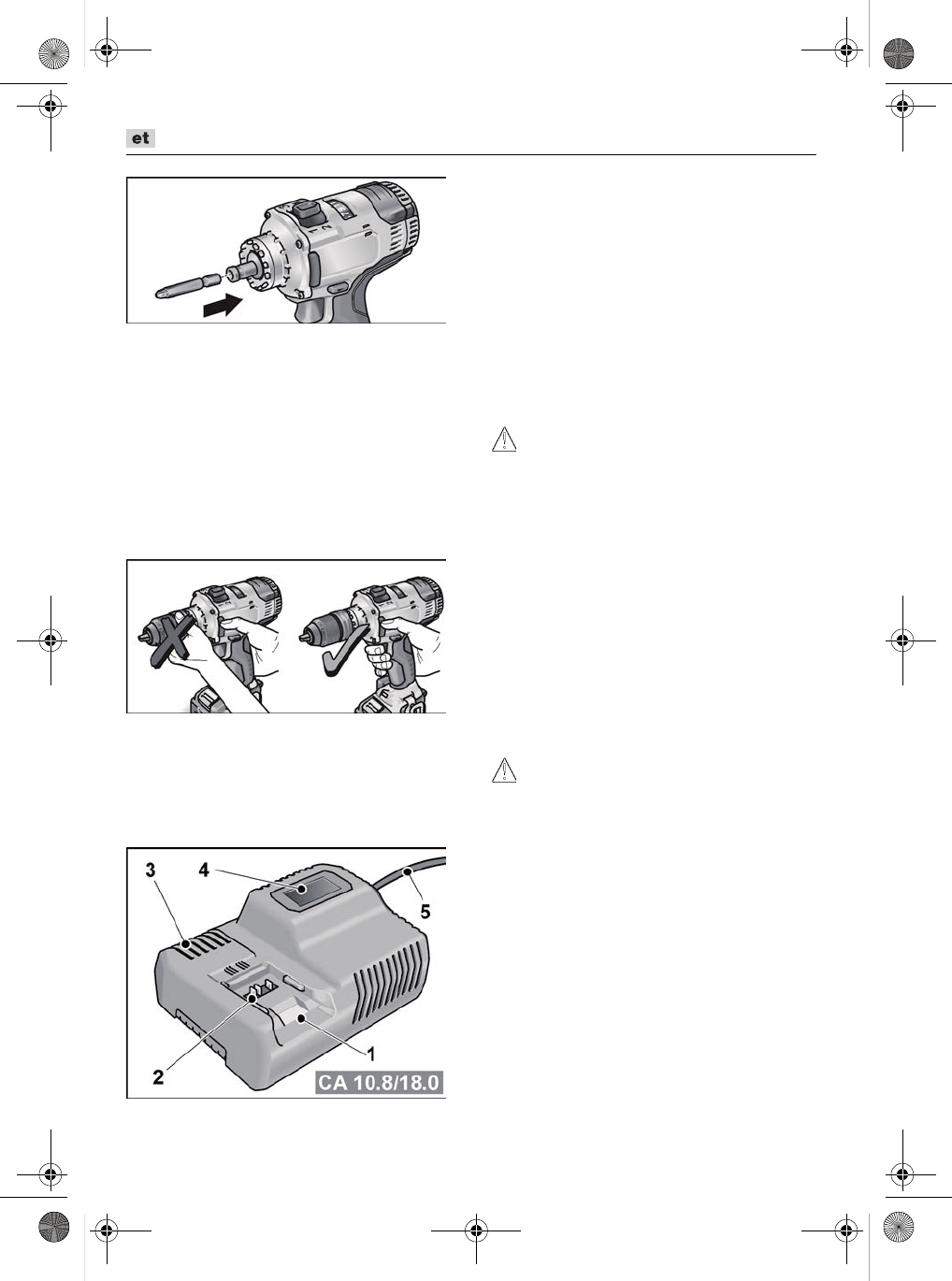 et

3
4
5
2
1
CA 10.8/18.0