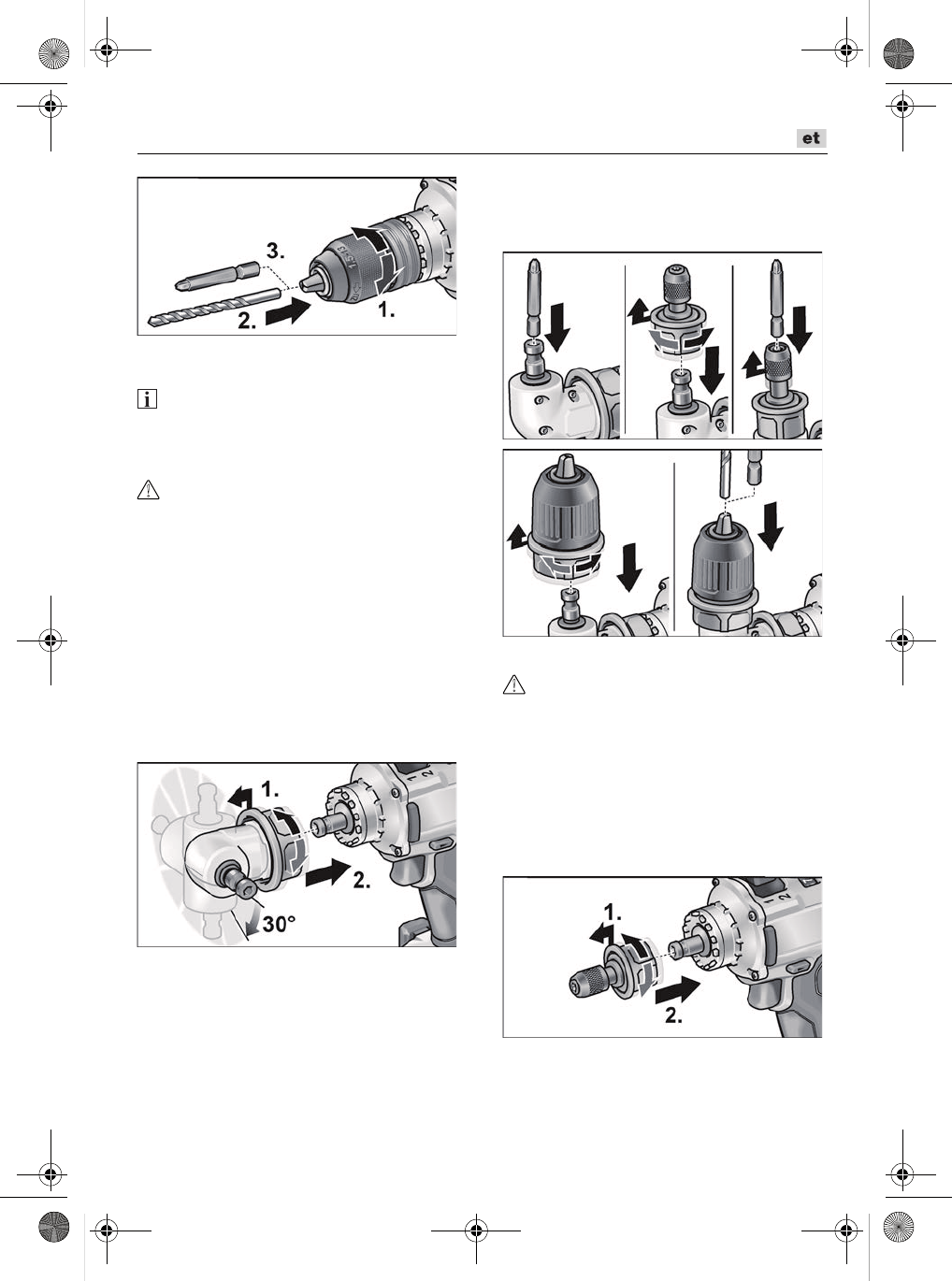 et

3.

2.

1.

1.

2.

30°

1.

2.