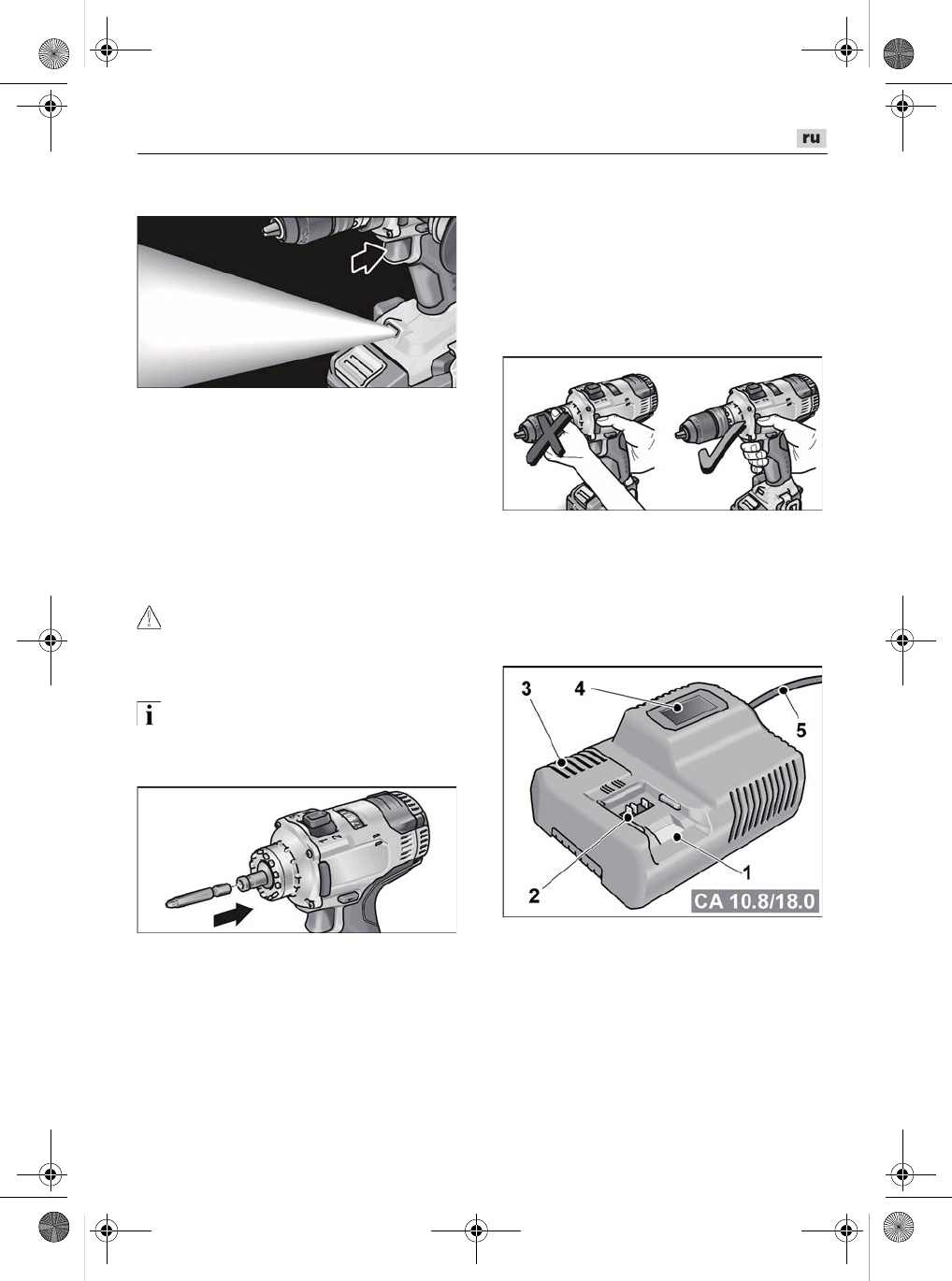 ru

3
4
5
2
1
CA 10.8/18.0