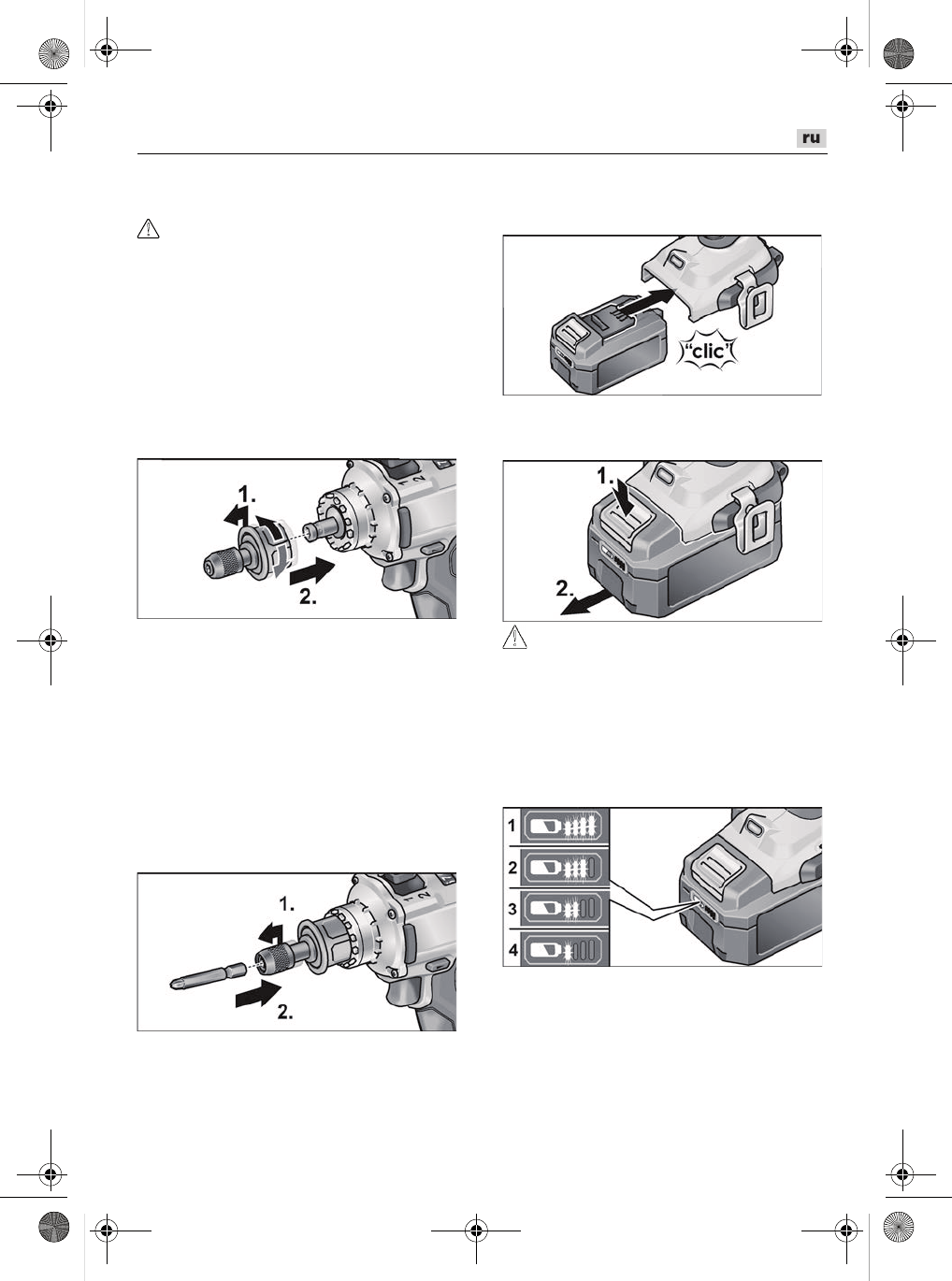 ru

1.
2.

1.
2.

"clic"

1.
2.

1
2
3
4