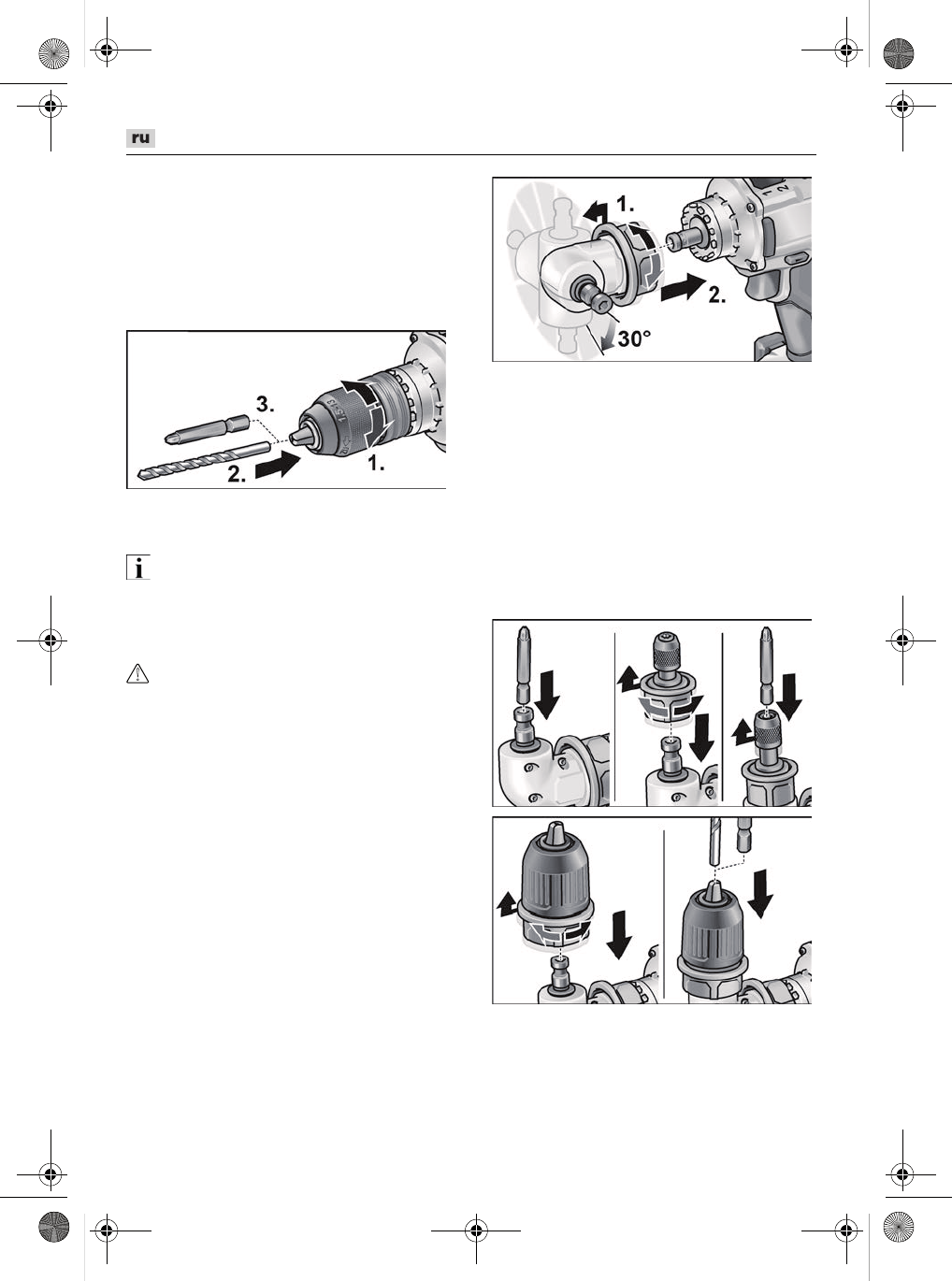 ru

3.

2.

1.

1.

2.

30°