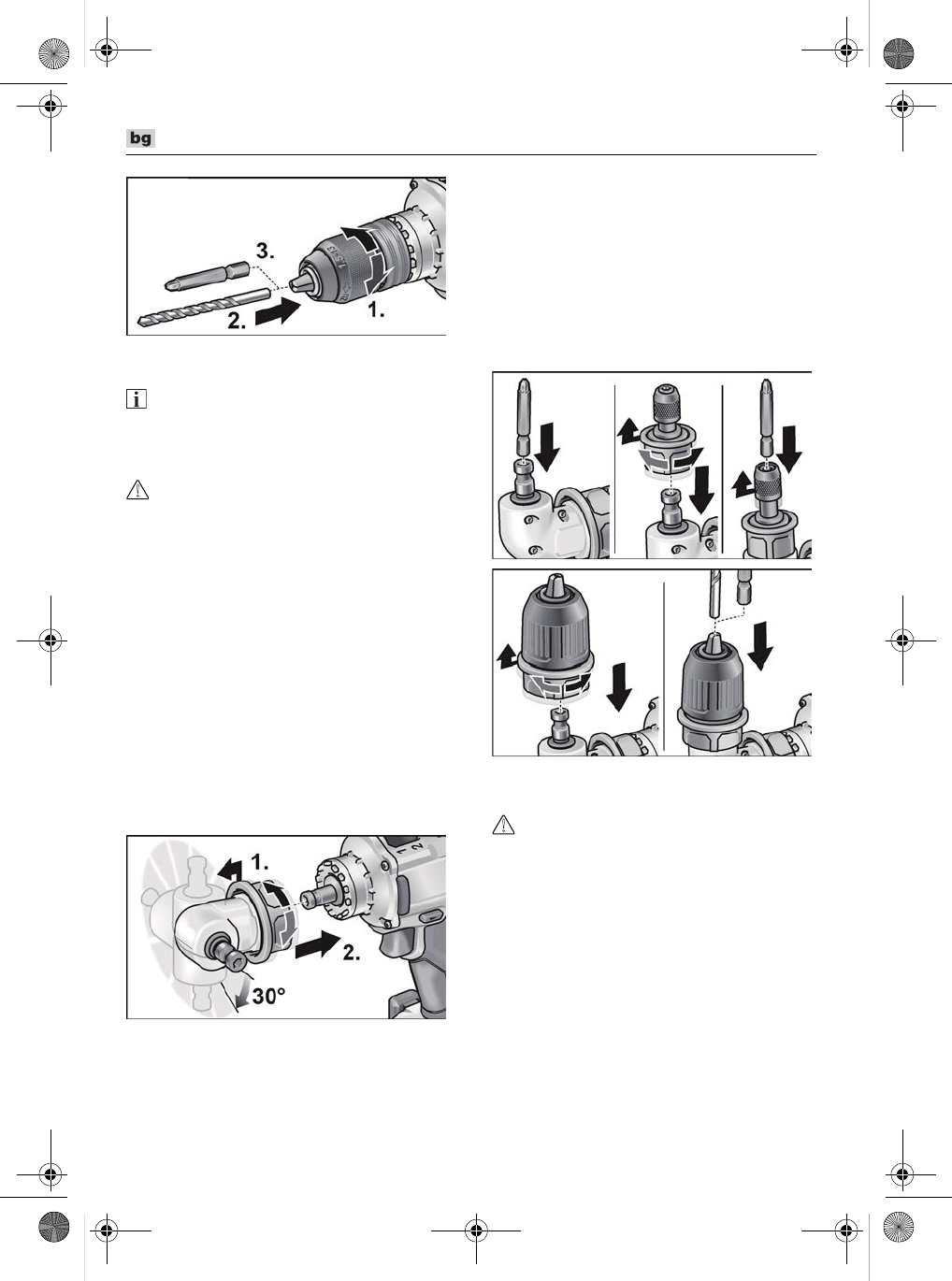 bg

3.

2.

1.

1.

2.

30°