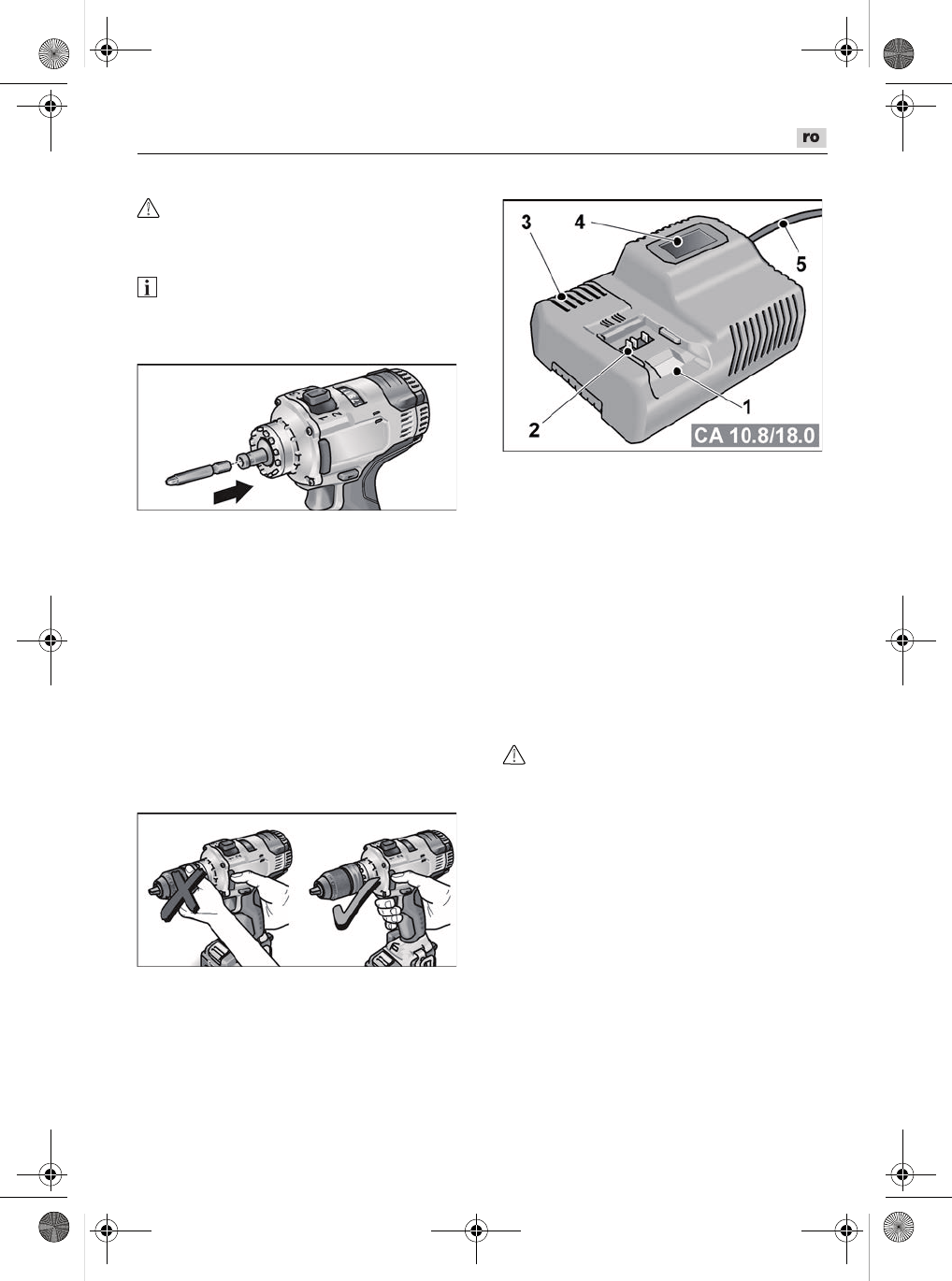 ro

3
4
5
2
1
CA 10.8/18.0