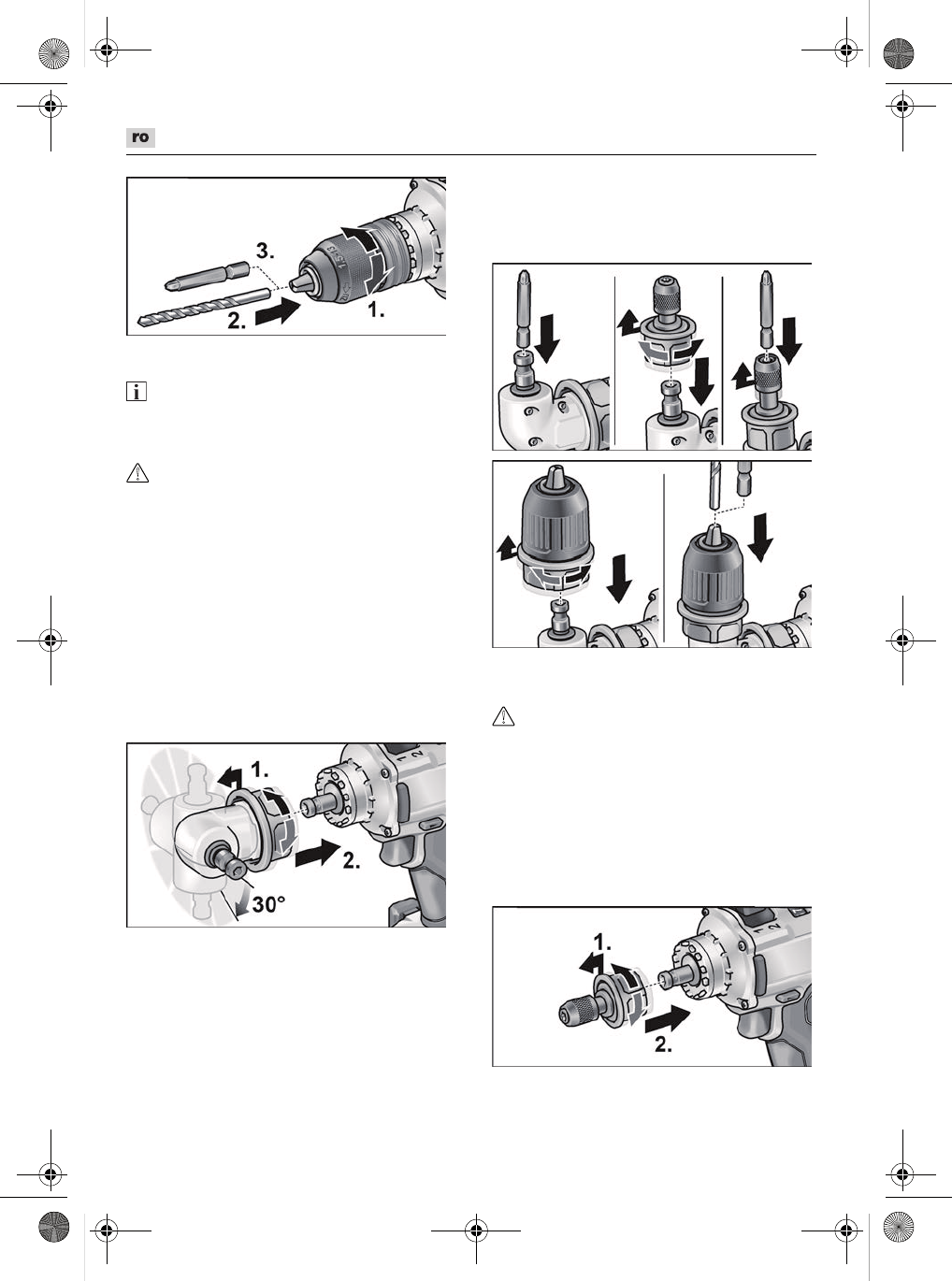 ro

3.

2.

1.

1.

2.

30°

1.

2.