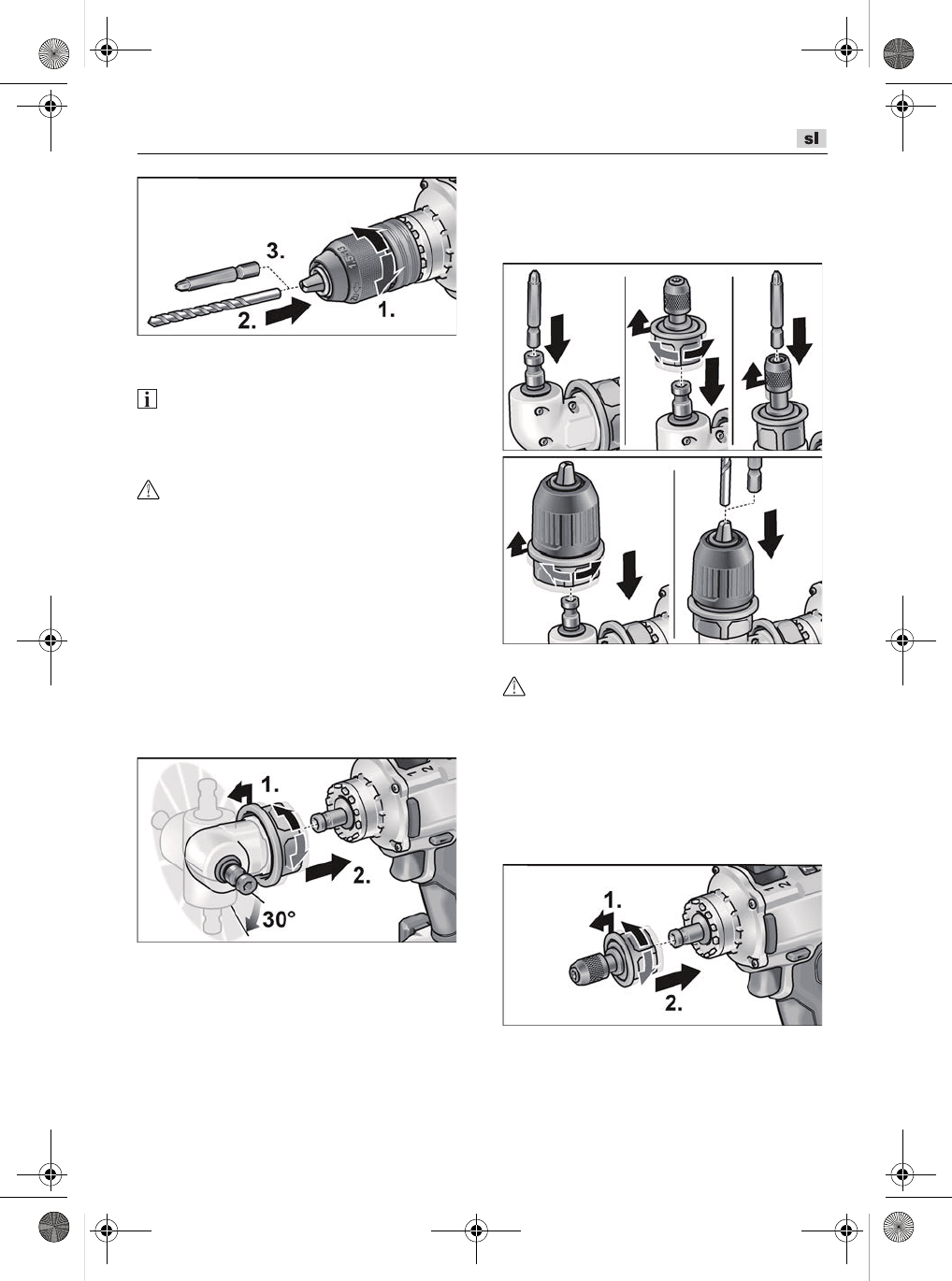 sl

3.

2.

1.

1.

2.

30°

1.

2.