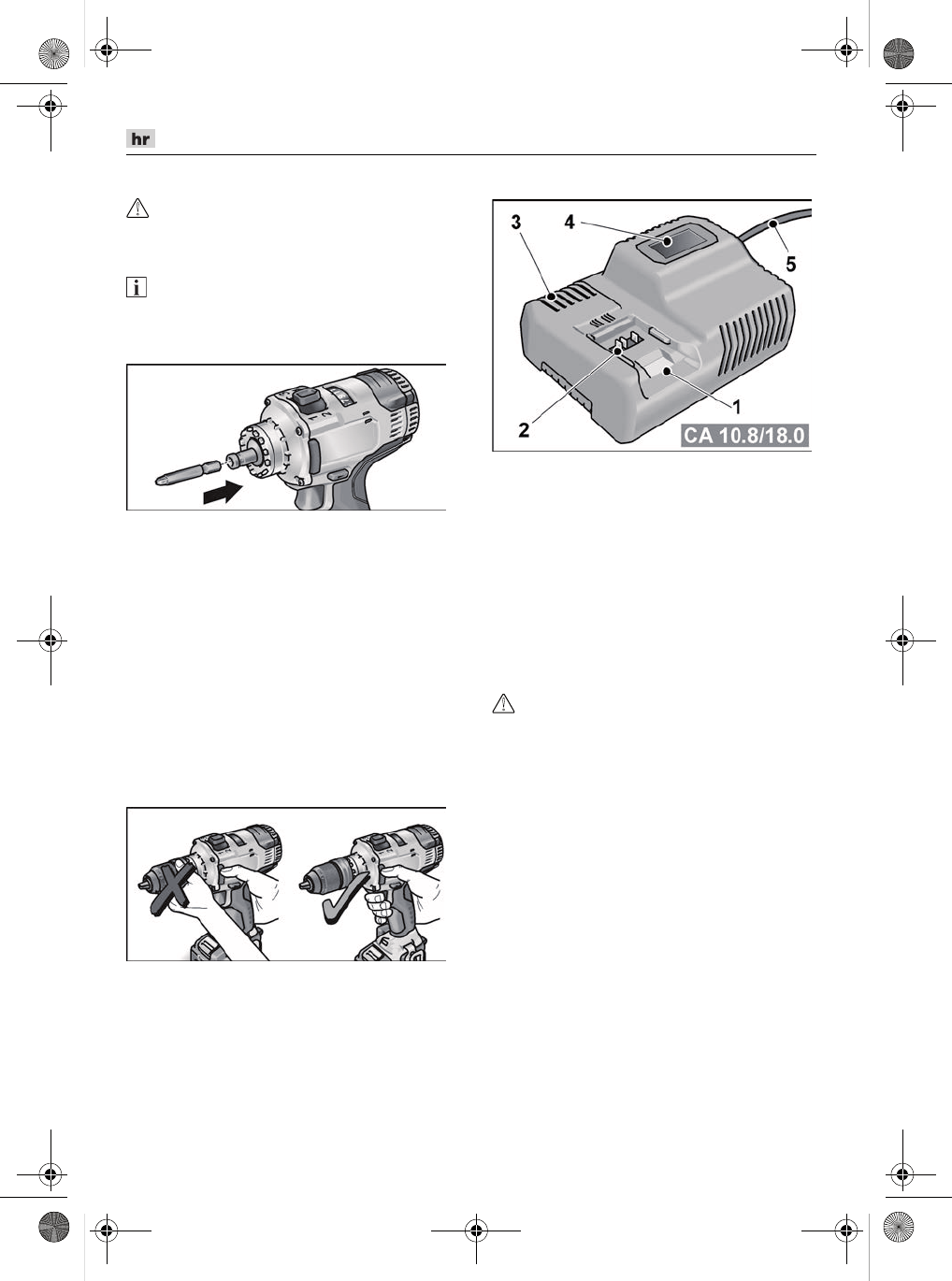 hr

3
4
5
2
1
CA 10.8/18.0