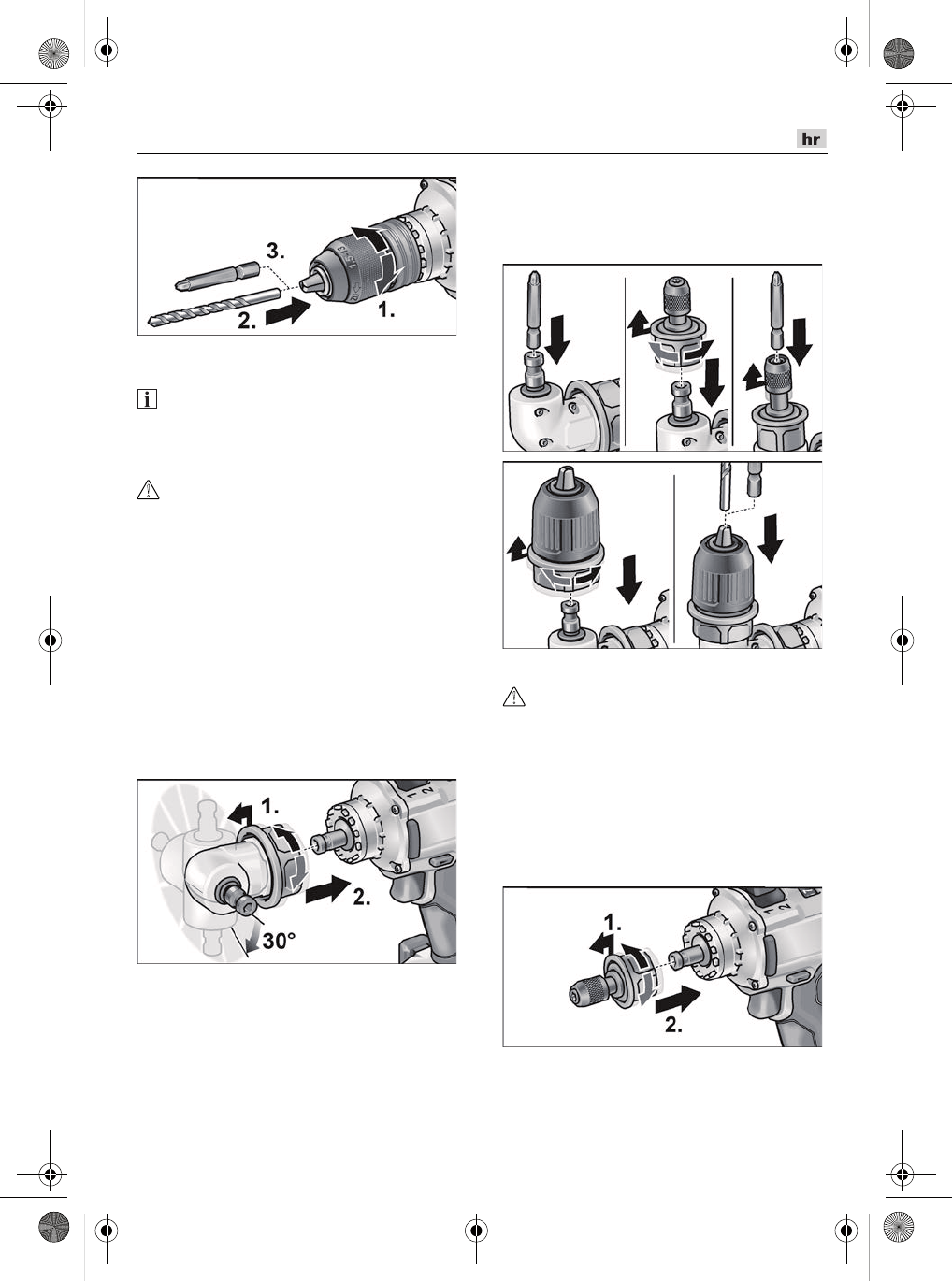 hr

3.

2.

1.

1.

2.

30°

1.

2.