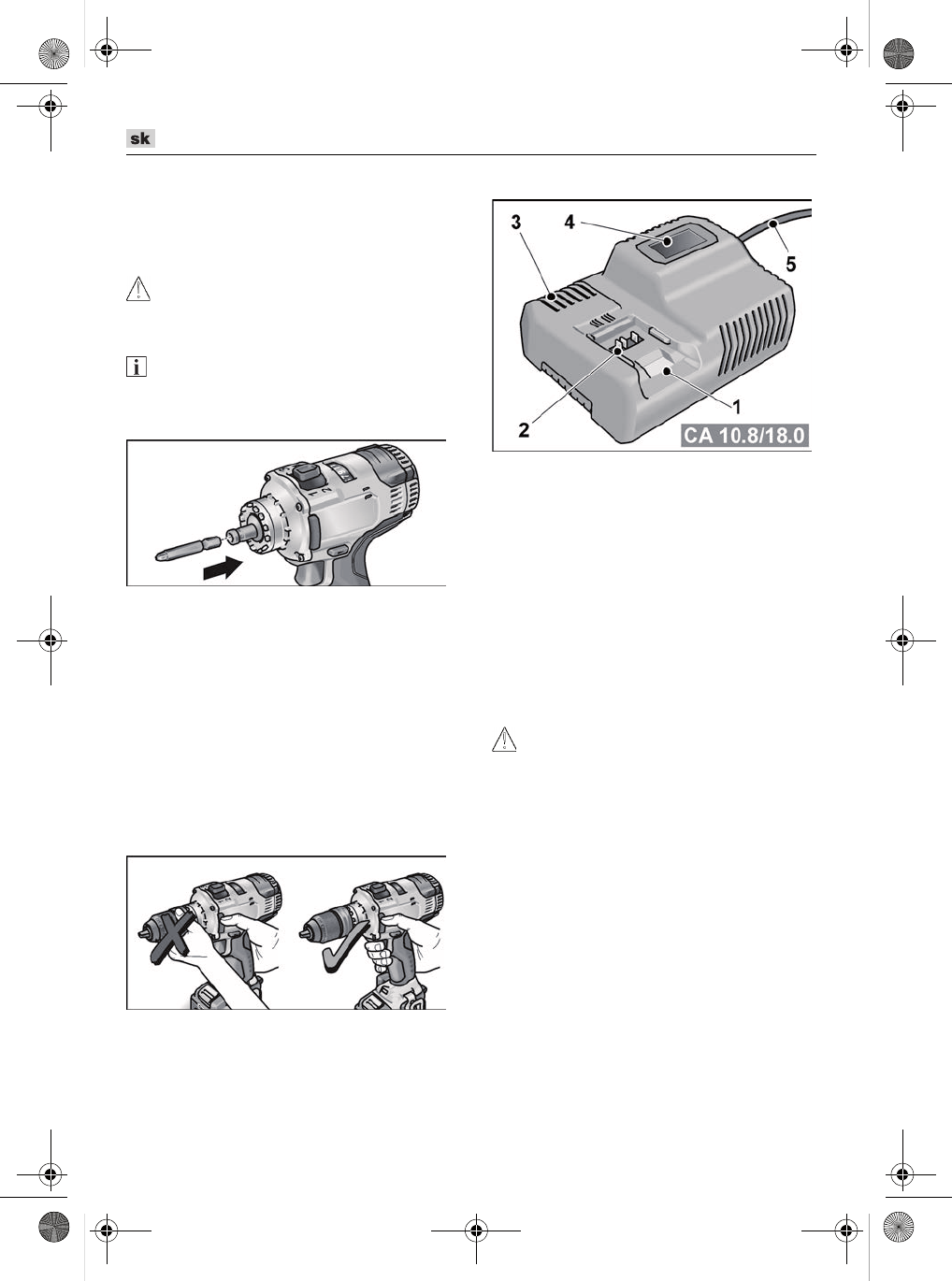 sk

3
4
5
2
1
CA 10.8/18.0