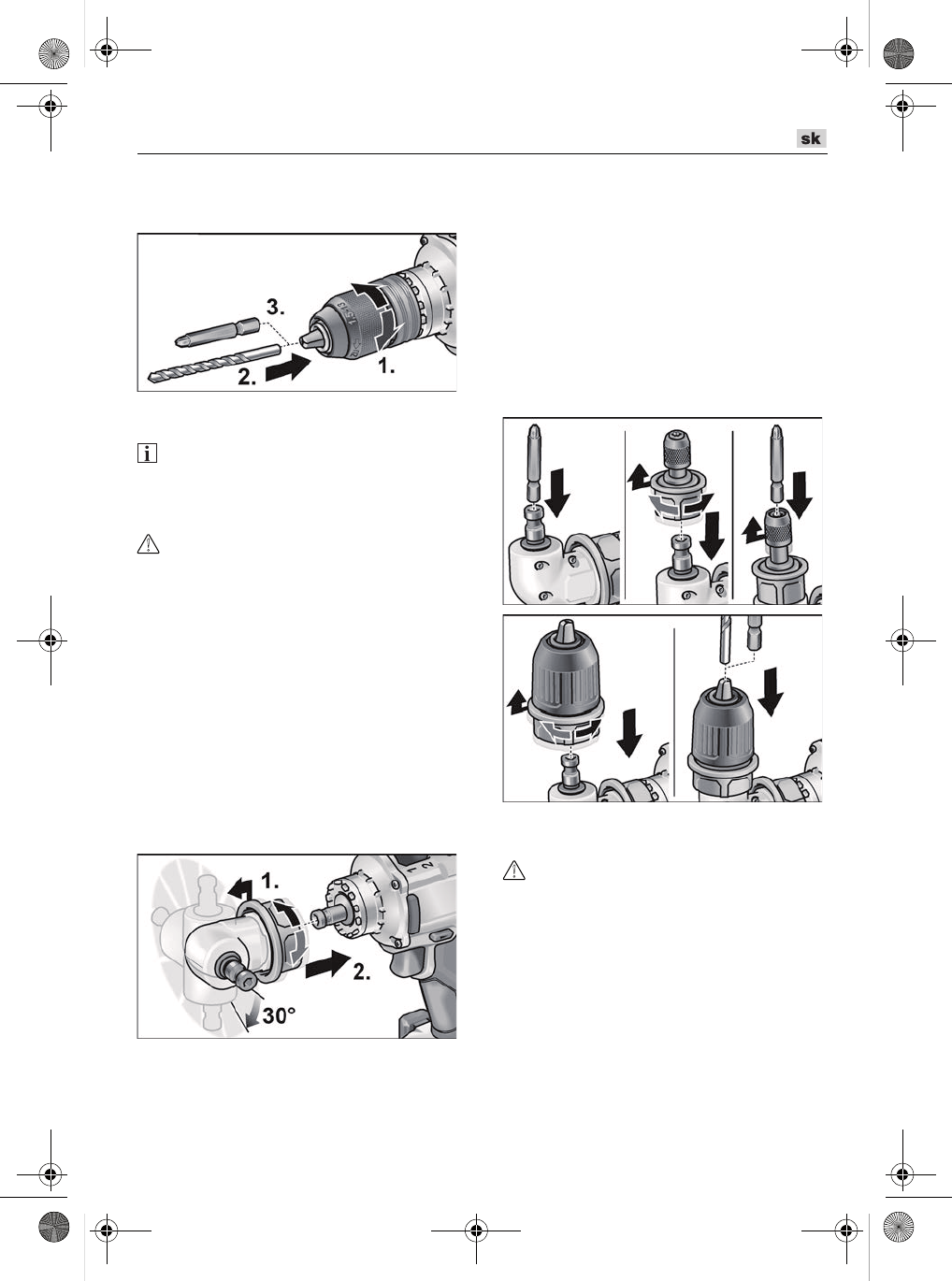 sk

3.

2.

1.

1.

2.

30°