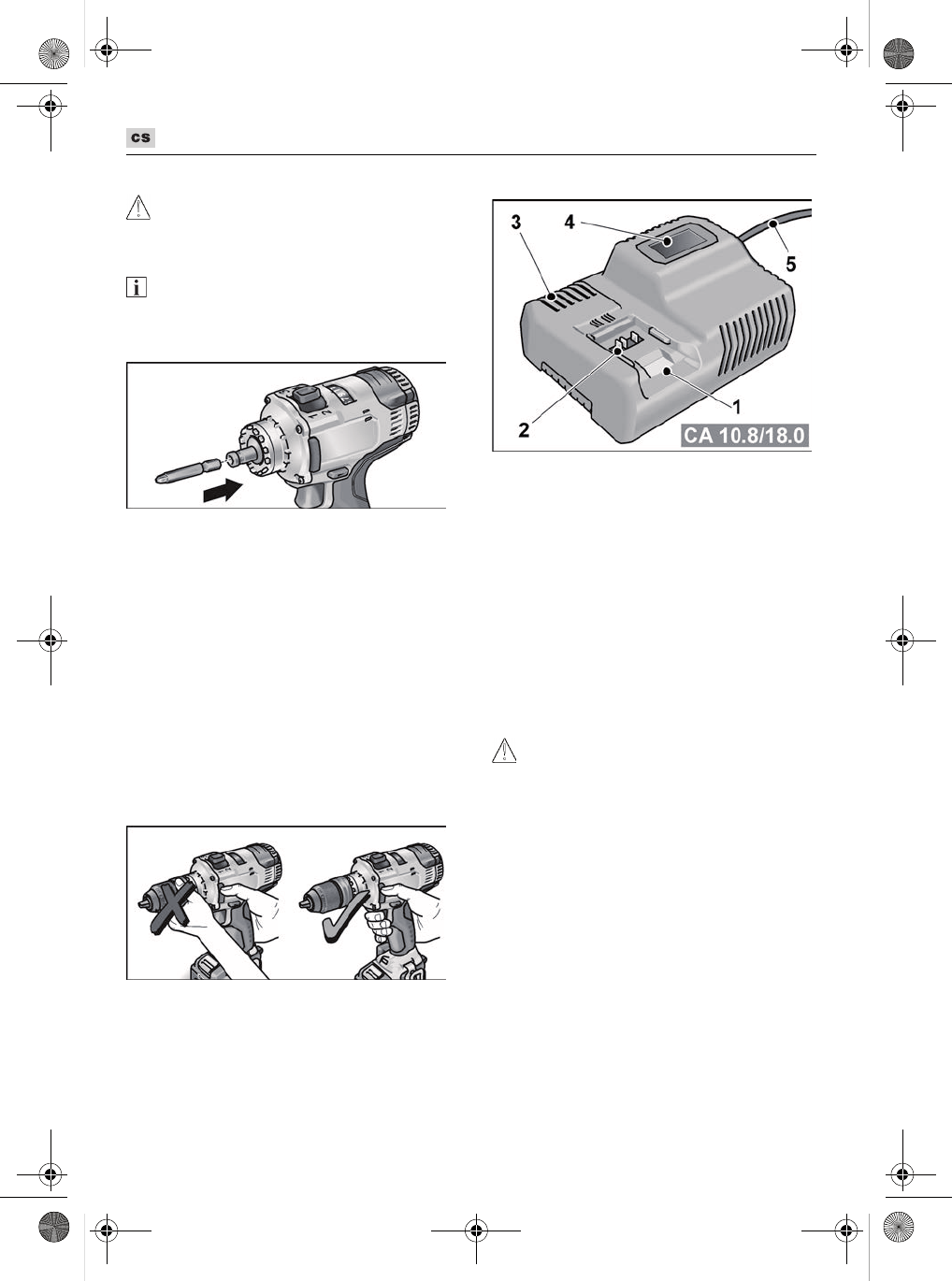 cs

3
4
5
2
1
CA 10.8/18.0