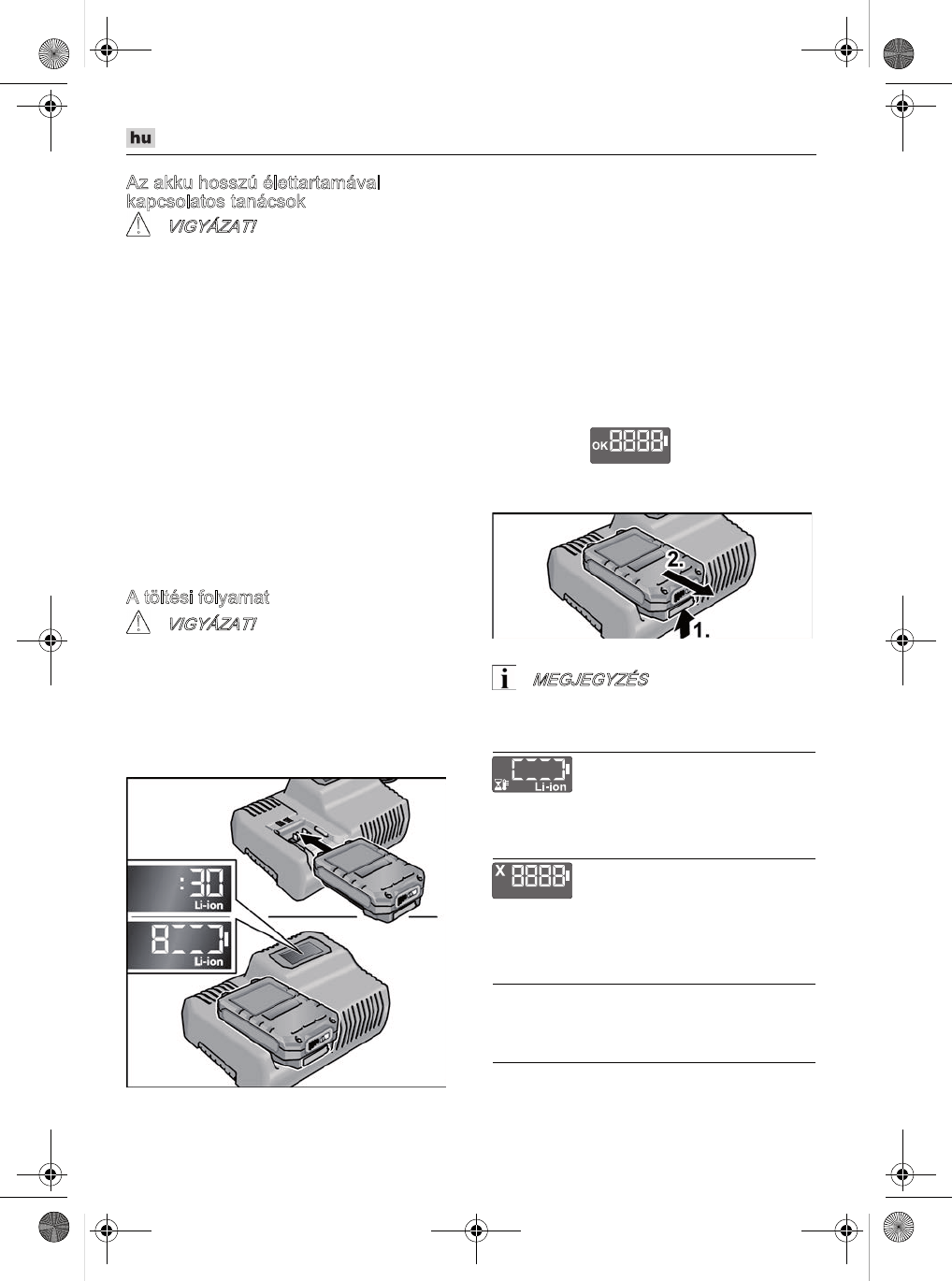 hu

Az akku hosszú élettartamával kapcsolatos tanácsok

VIGYÁZAT!

A töltési folyamat

VIGYÁZAT!

:30
Li-ion

8
Li-ion

OK 8888

2.

1.

MEGJEGYZÉS

Li-ion

X 8888