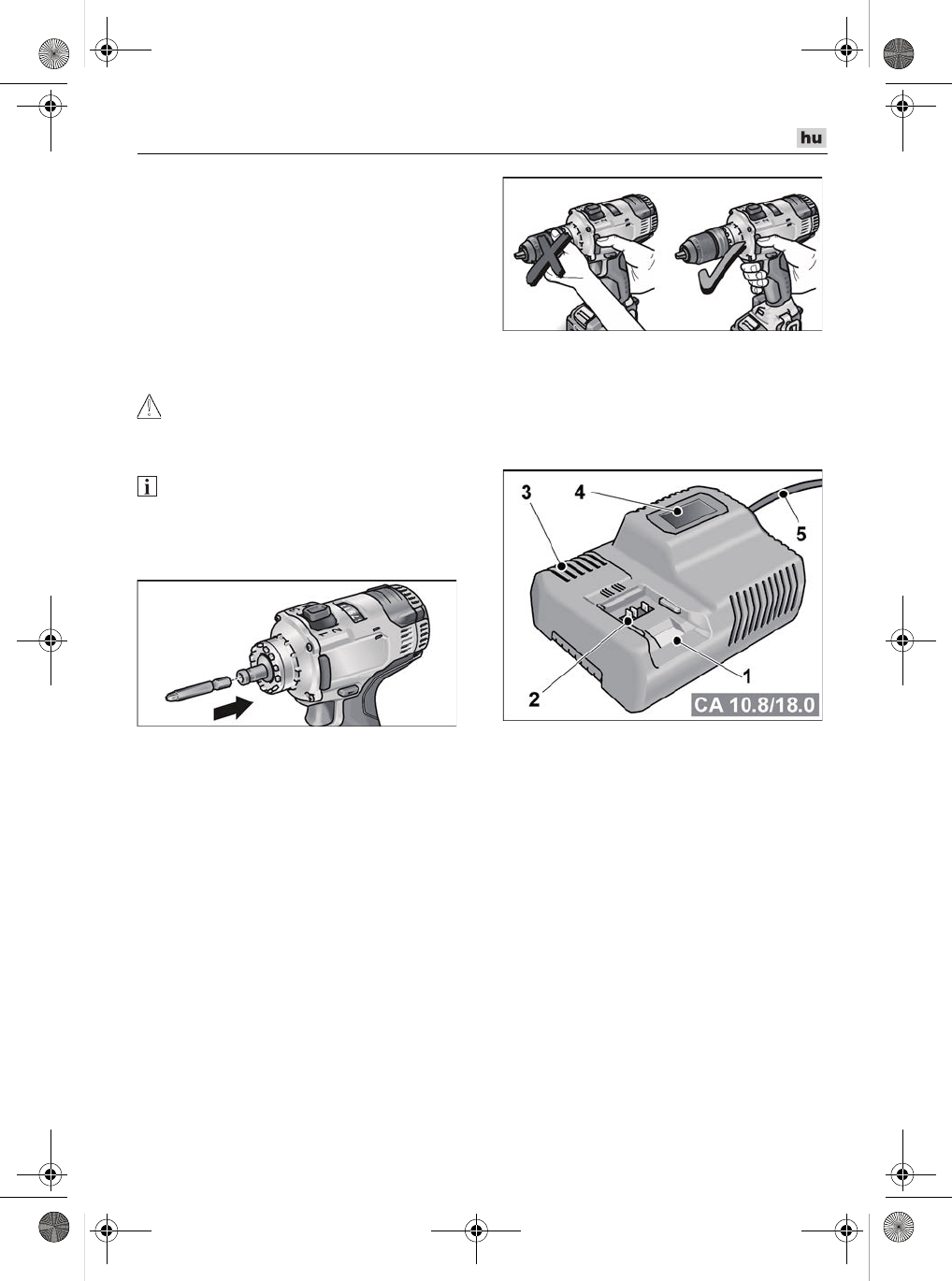 hu

3
4
5
2
1
CA 10.8/18.0