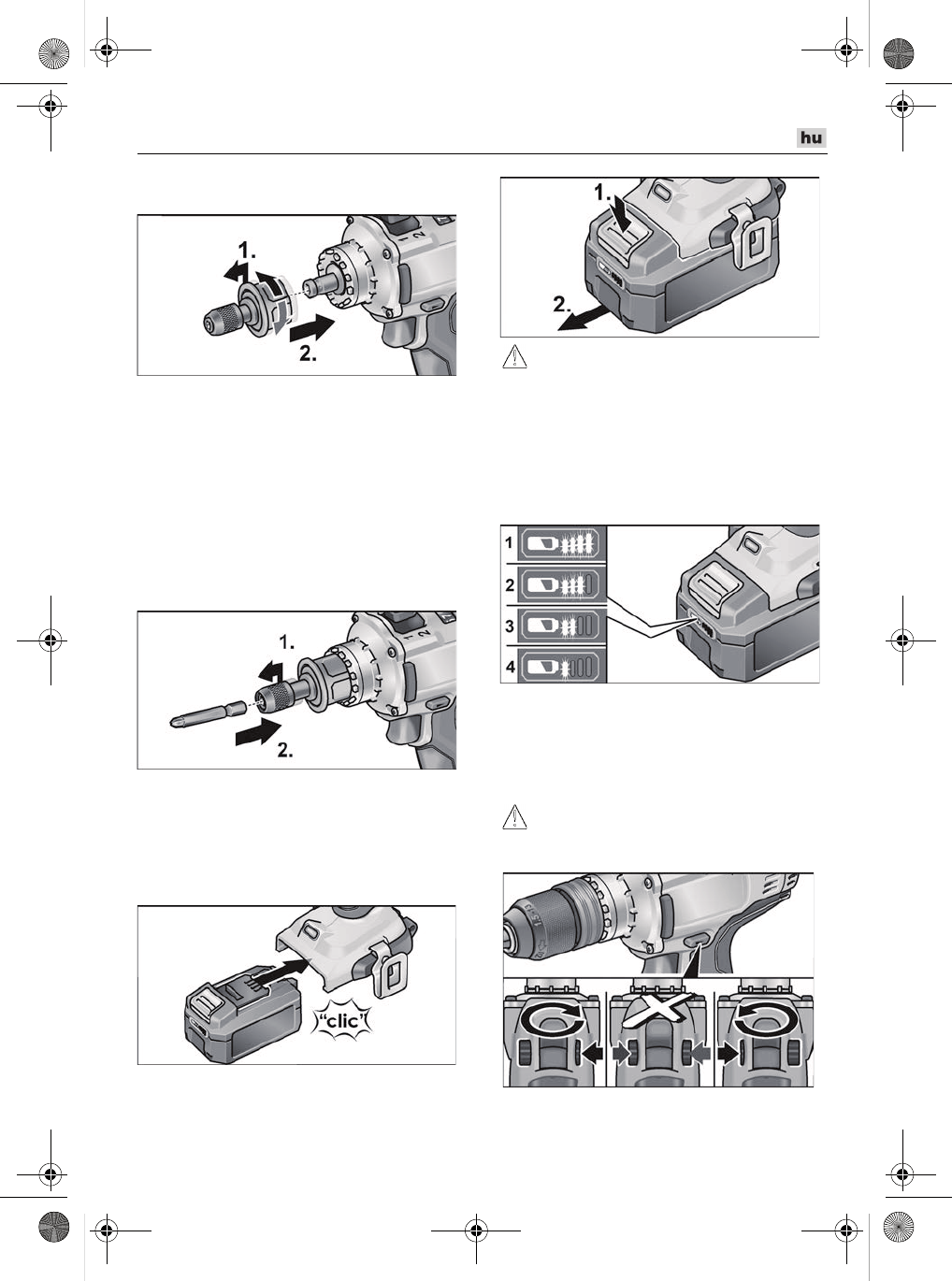 hu

1.

2.

1.

2.

"clic"

1.

2.

1

2

3

4