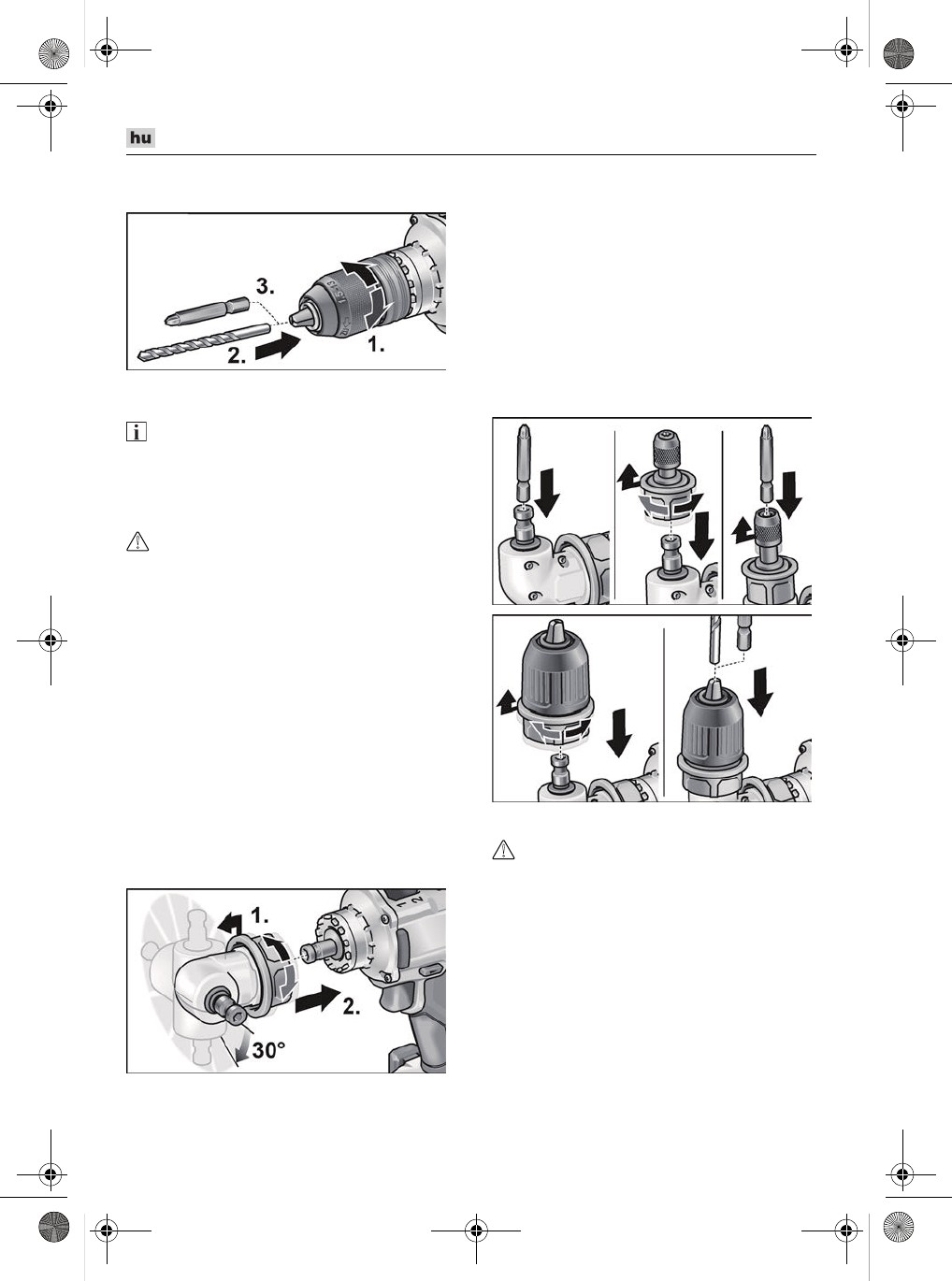 hu

3.

2.

1.

1.

2.

30°